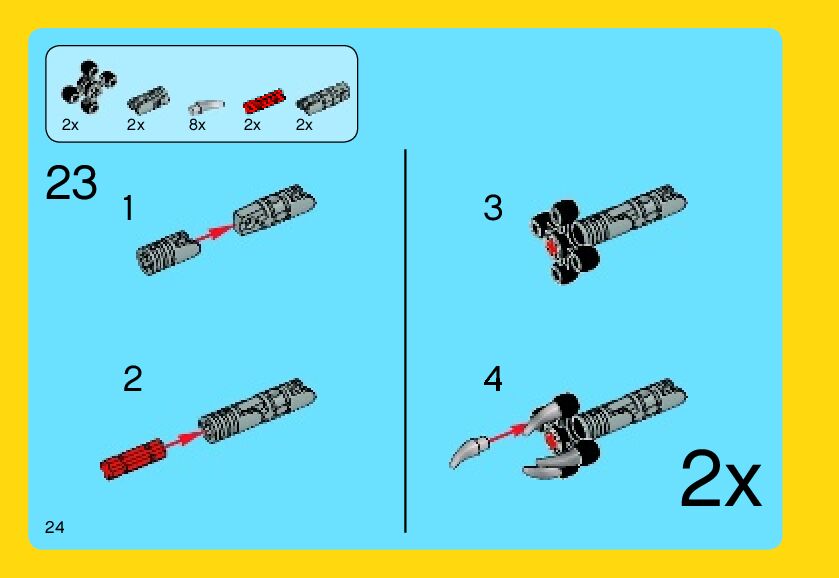 2x 2x 8x 2x 2x

23

1

2

3

4

2x

24