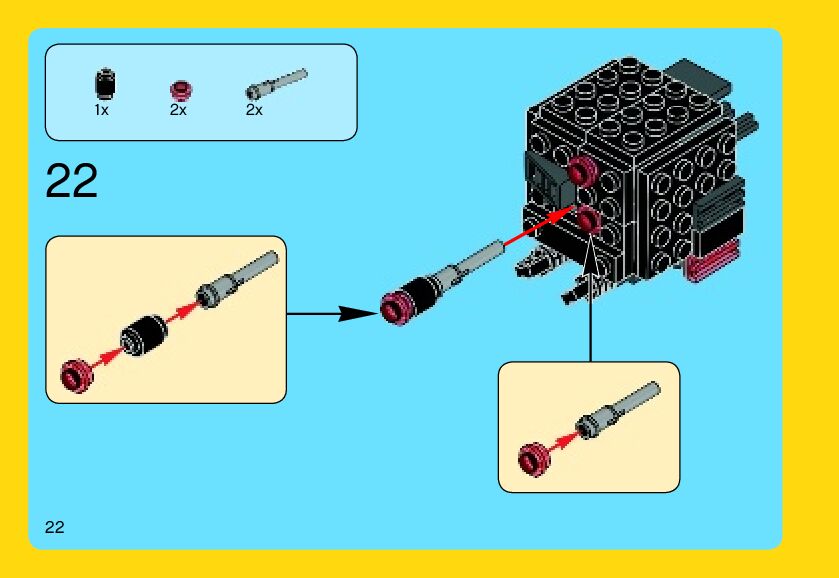 1x 2x 2x

22

22