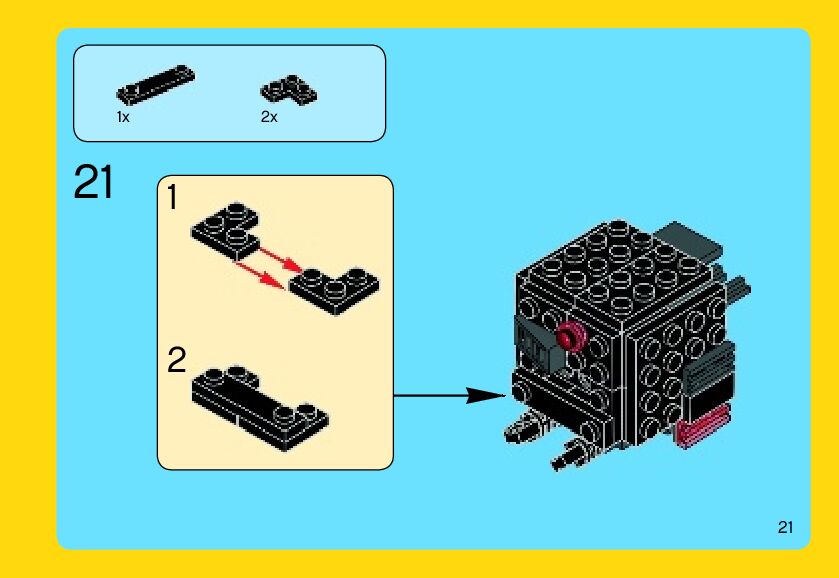 1x
2x

21

1

2

21