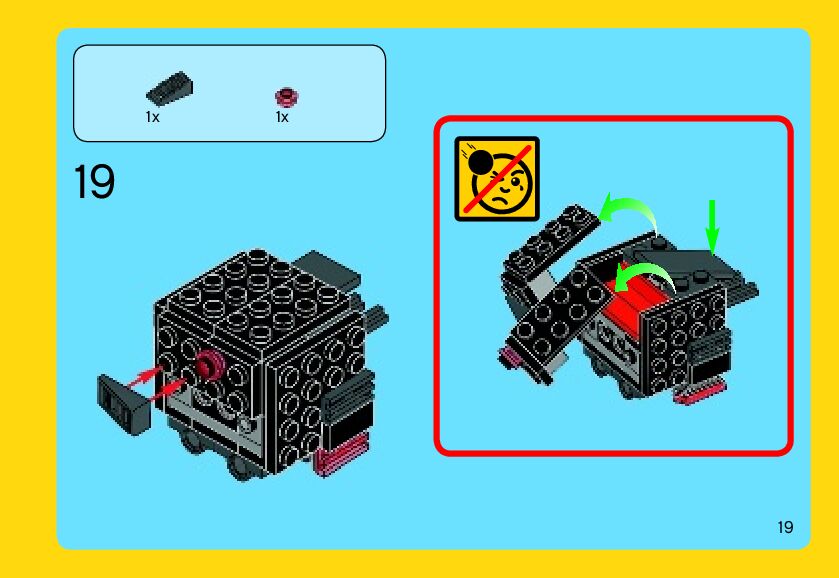 1x
1x

19

19