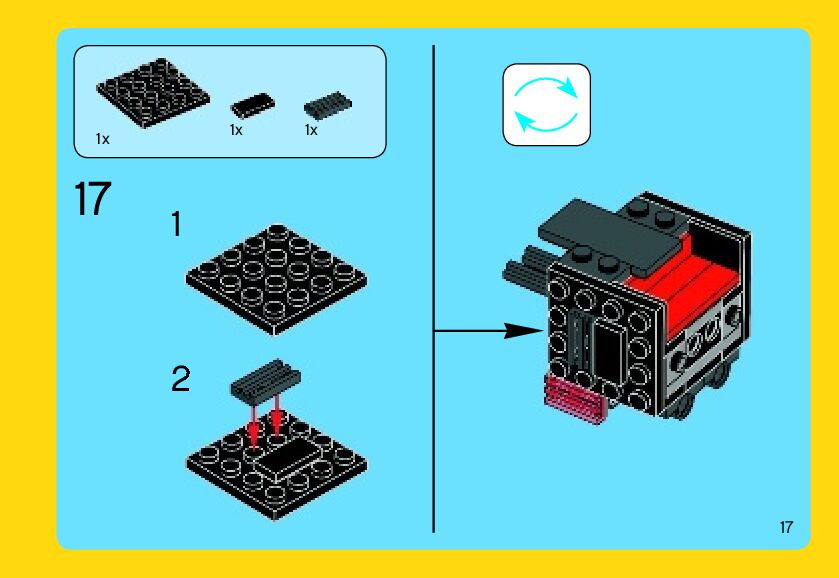 1x
1x
1x

17

1

2

17