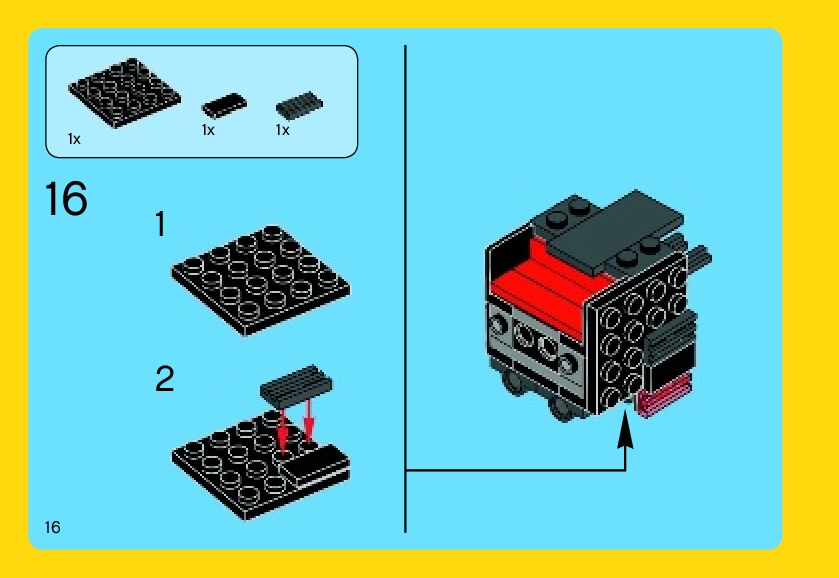 1x
1x
1x

16

1

2

16