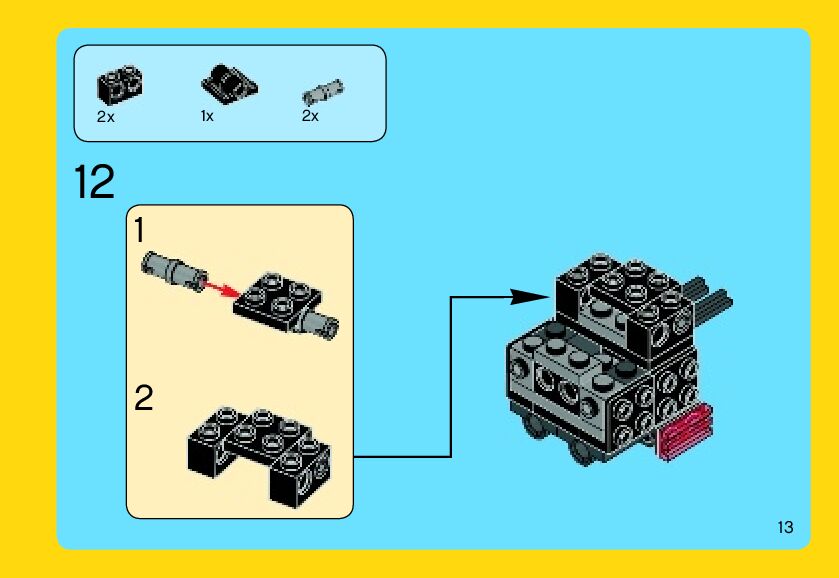 2x
1x
2x

12

1

2

13