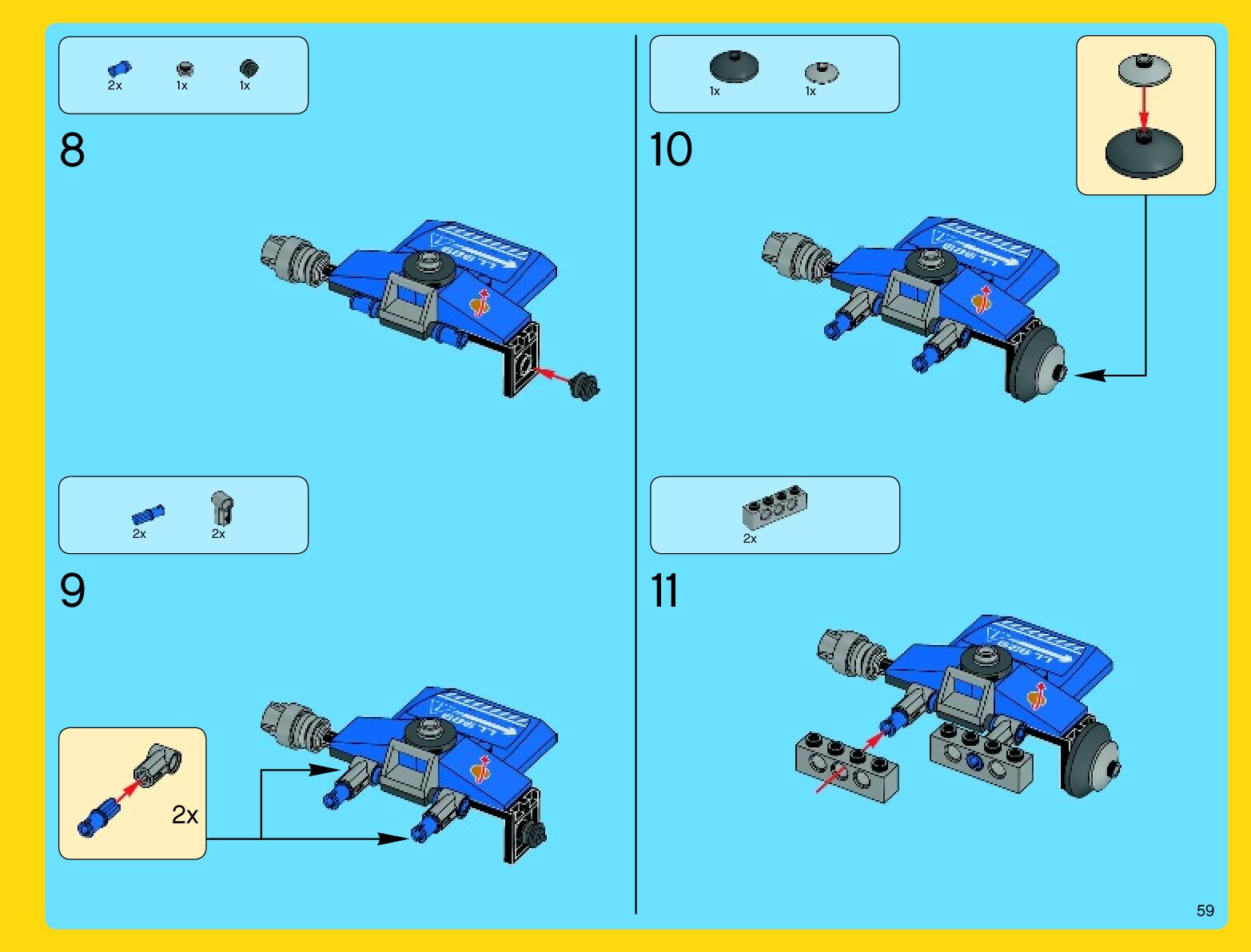 2x 1x 1x

8

2x 2x

9

2x

1x 1x

10

2x

11

59