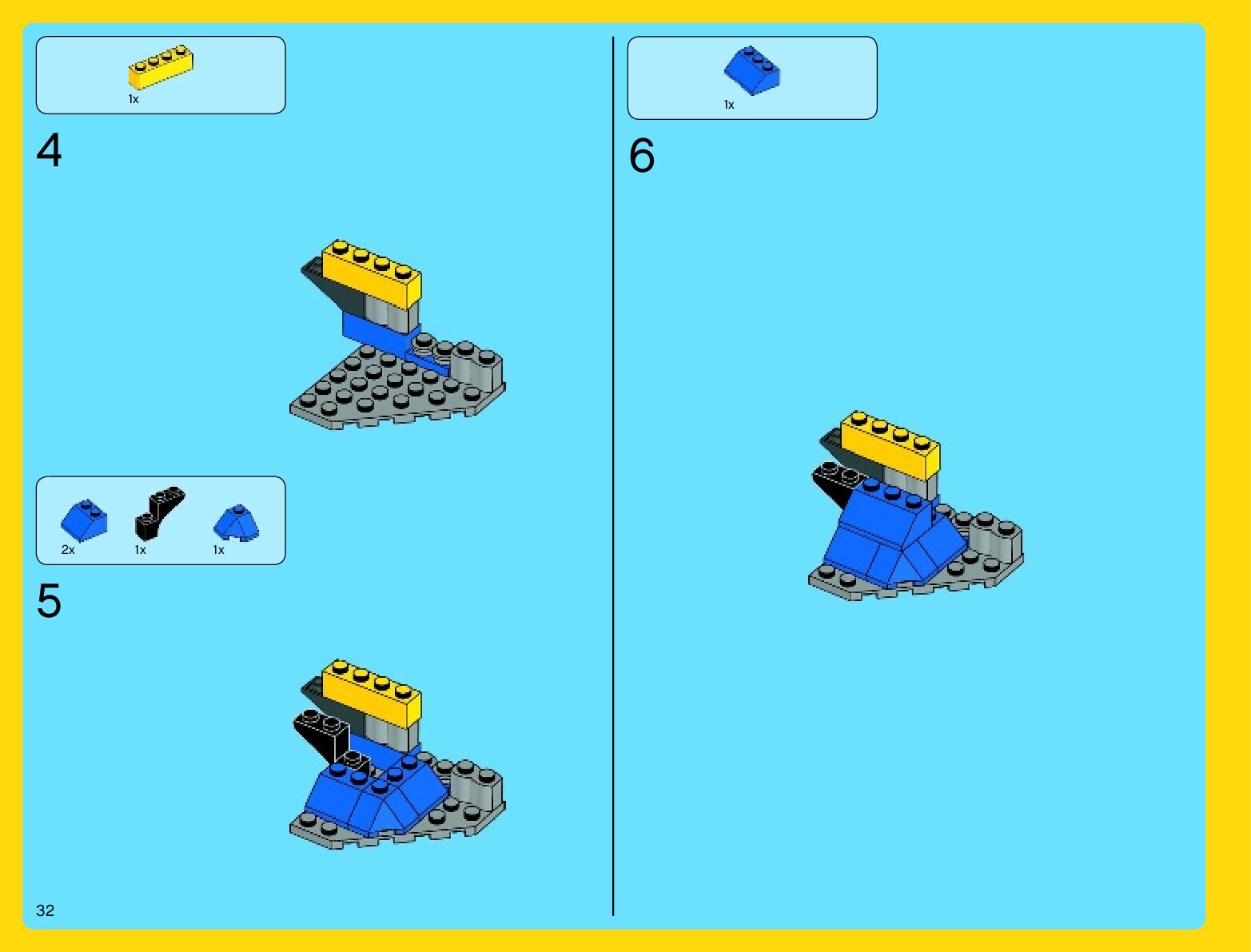 1x

4

2x 1x 1x

5

32

1x

6