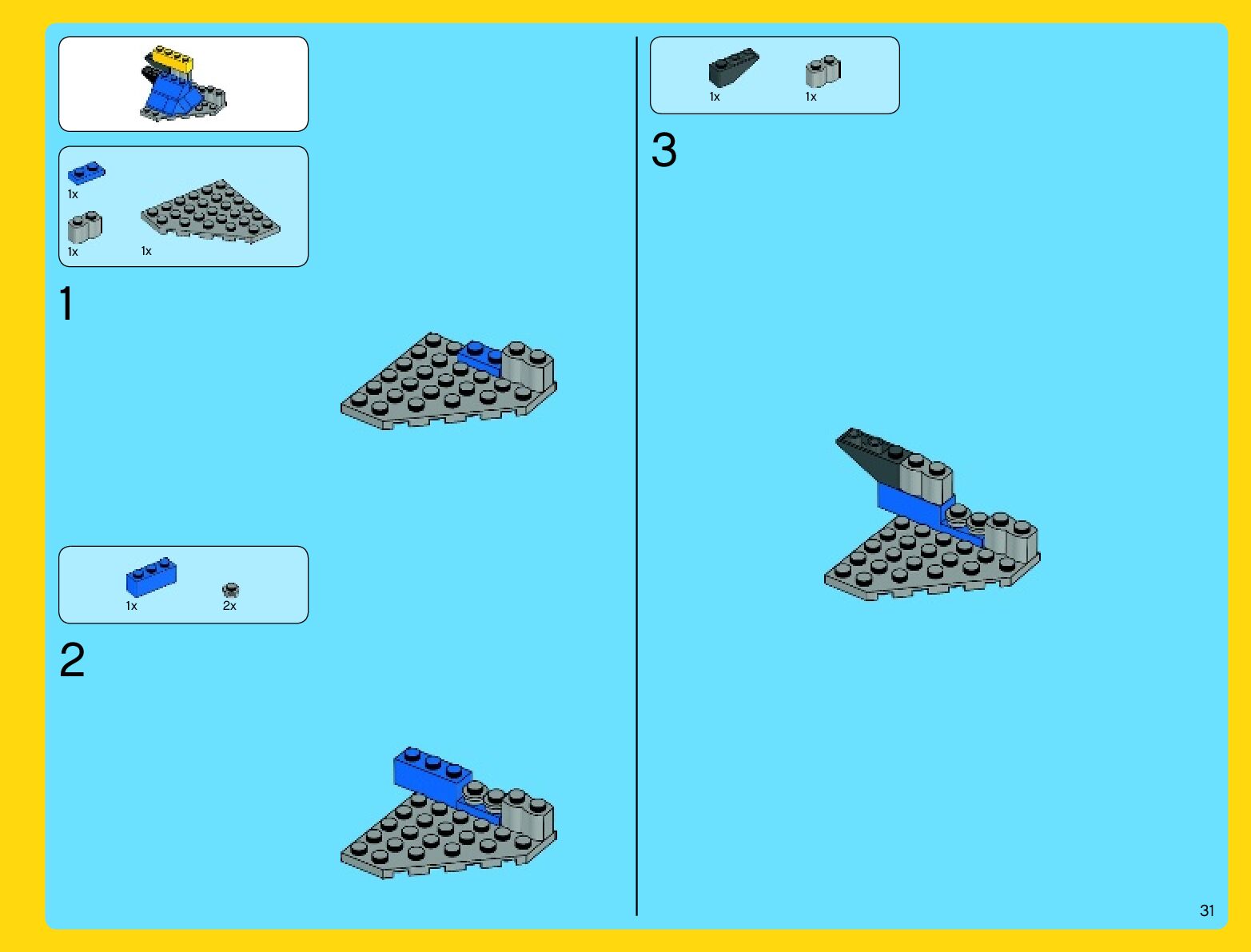 1x

1x

1x

1

1x

2x

2

1x

1x

3

31