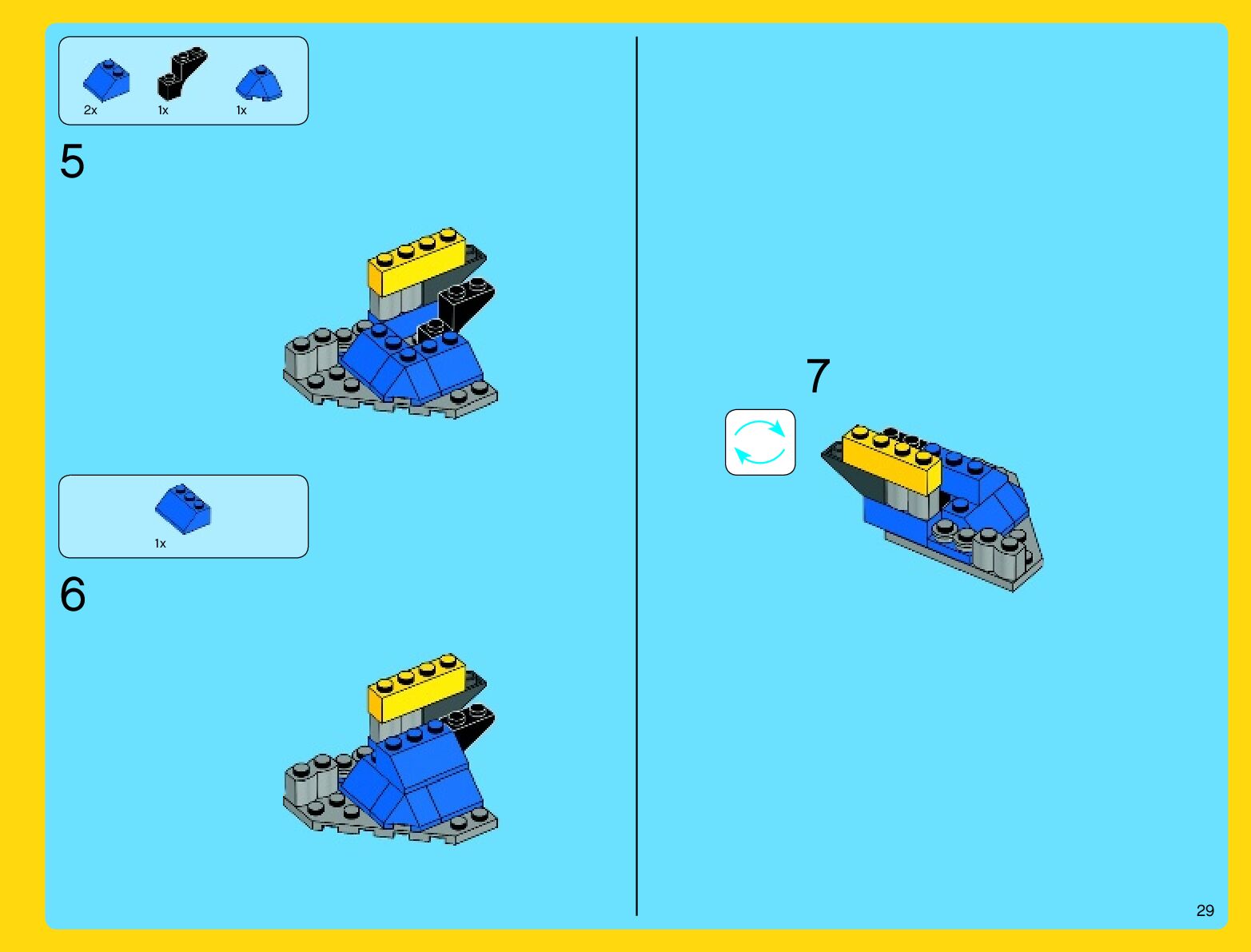 2x 1x 1x

5

1x

6

7

29