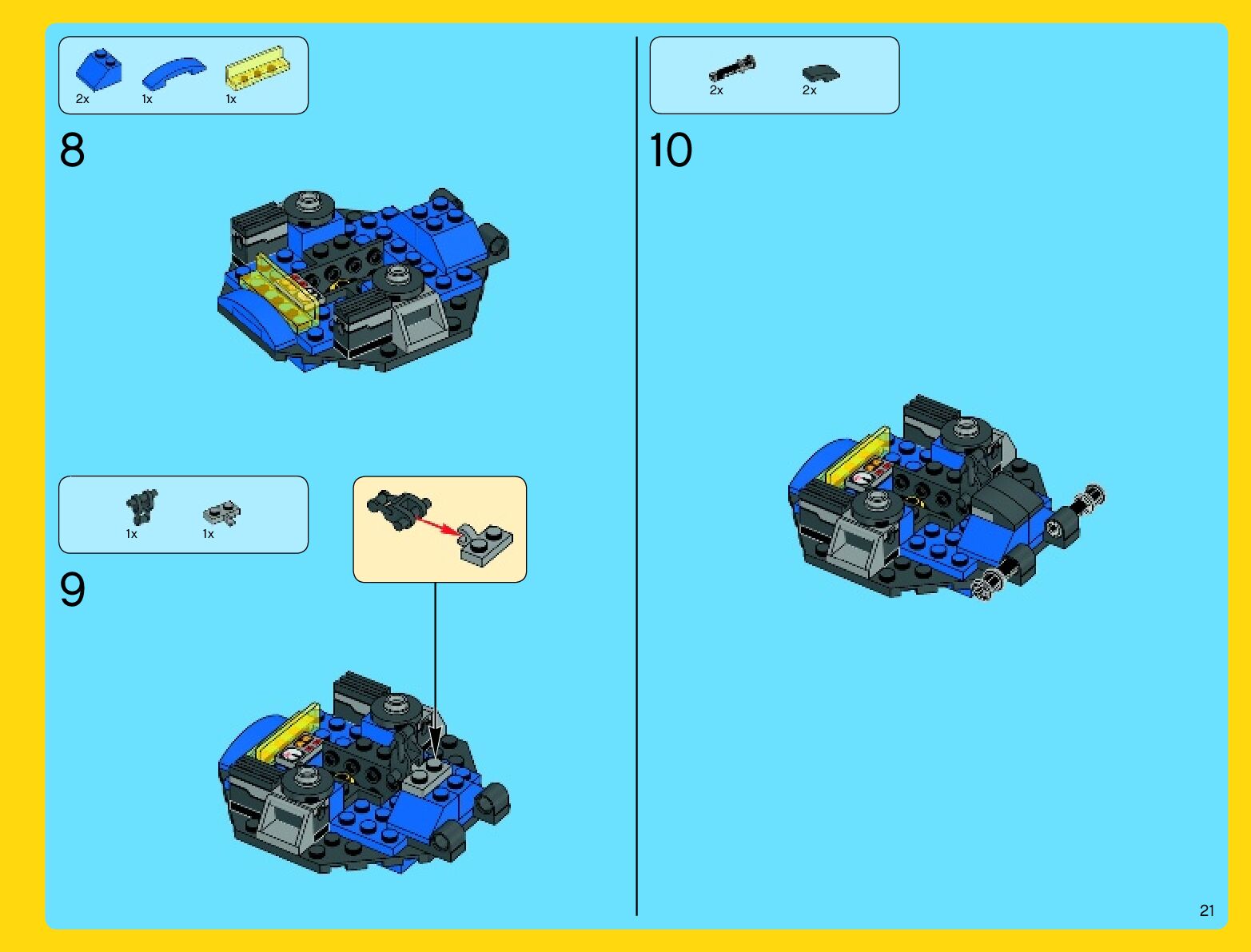 2x 1x 1x

8

1x 1x

9

2x 2x

10

21