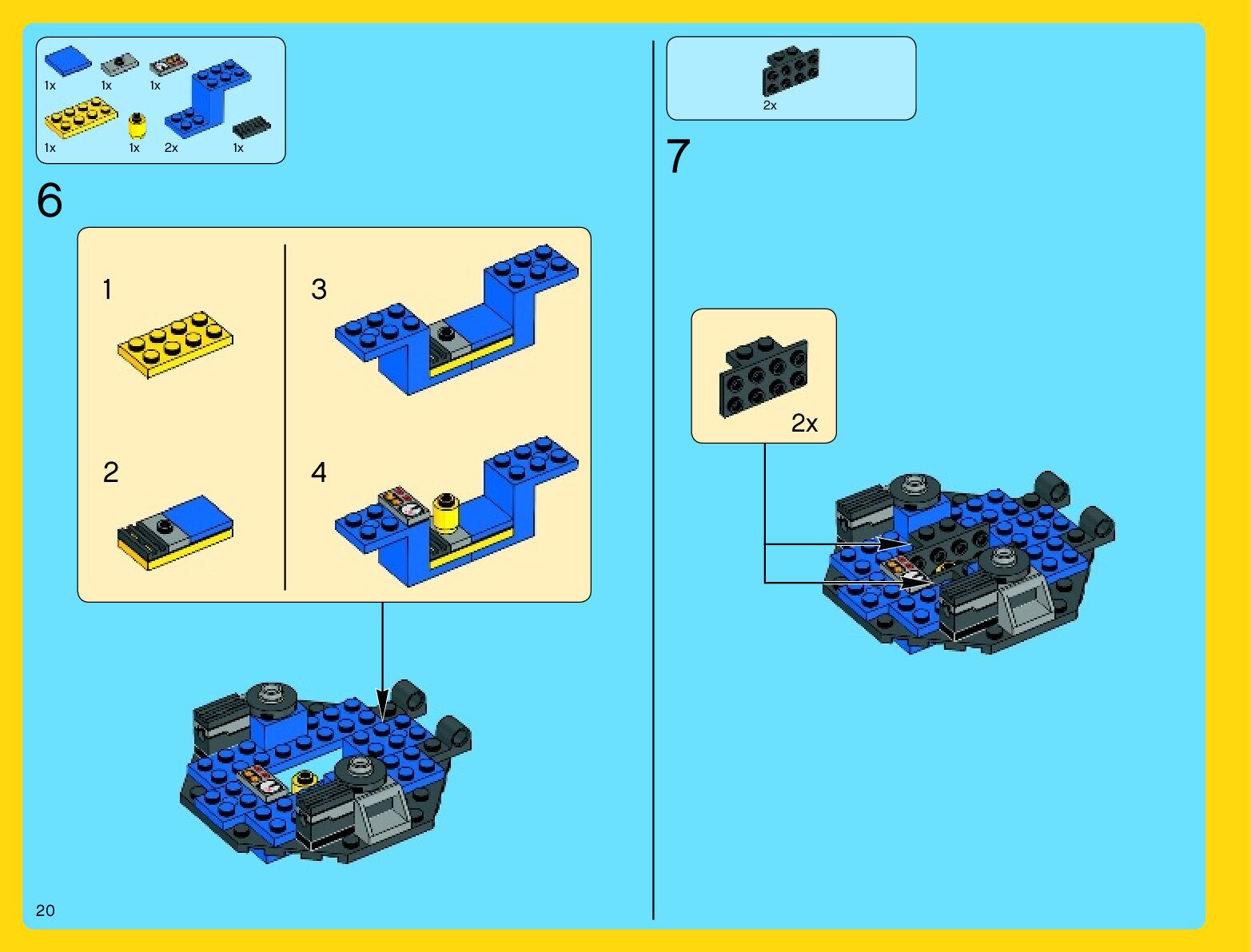 1x 1x 1x
1x 1x 2x 1x

6

1

2

3

4

2x

7

2x

20