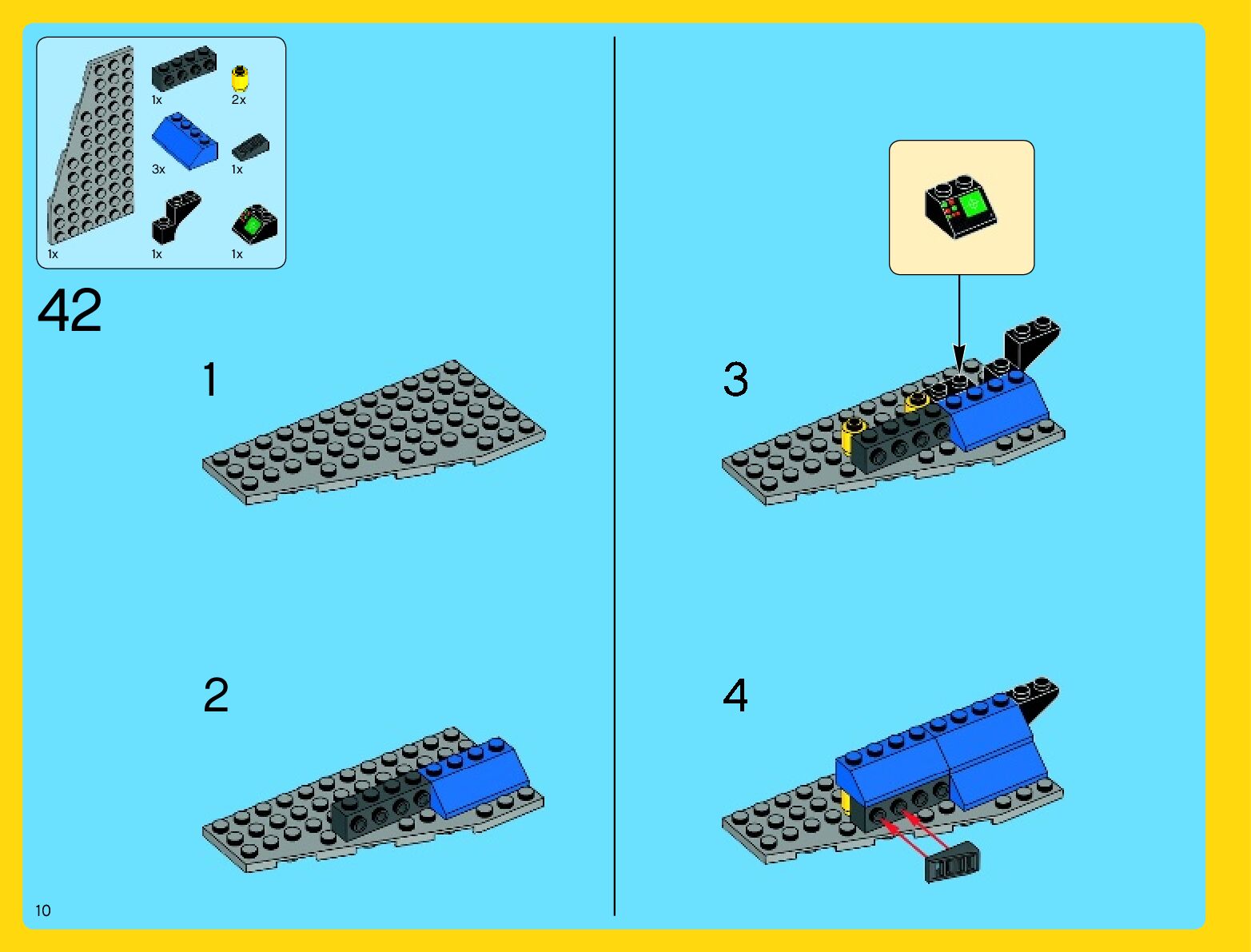 1x 2x
3x 1x
1x 1x 1x

42

1

2

3

4

10