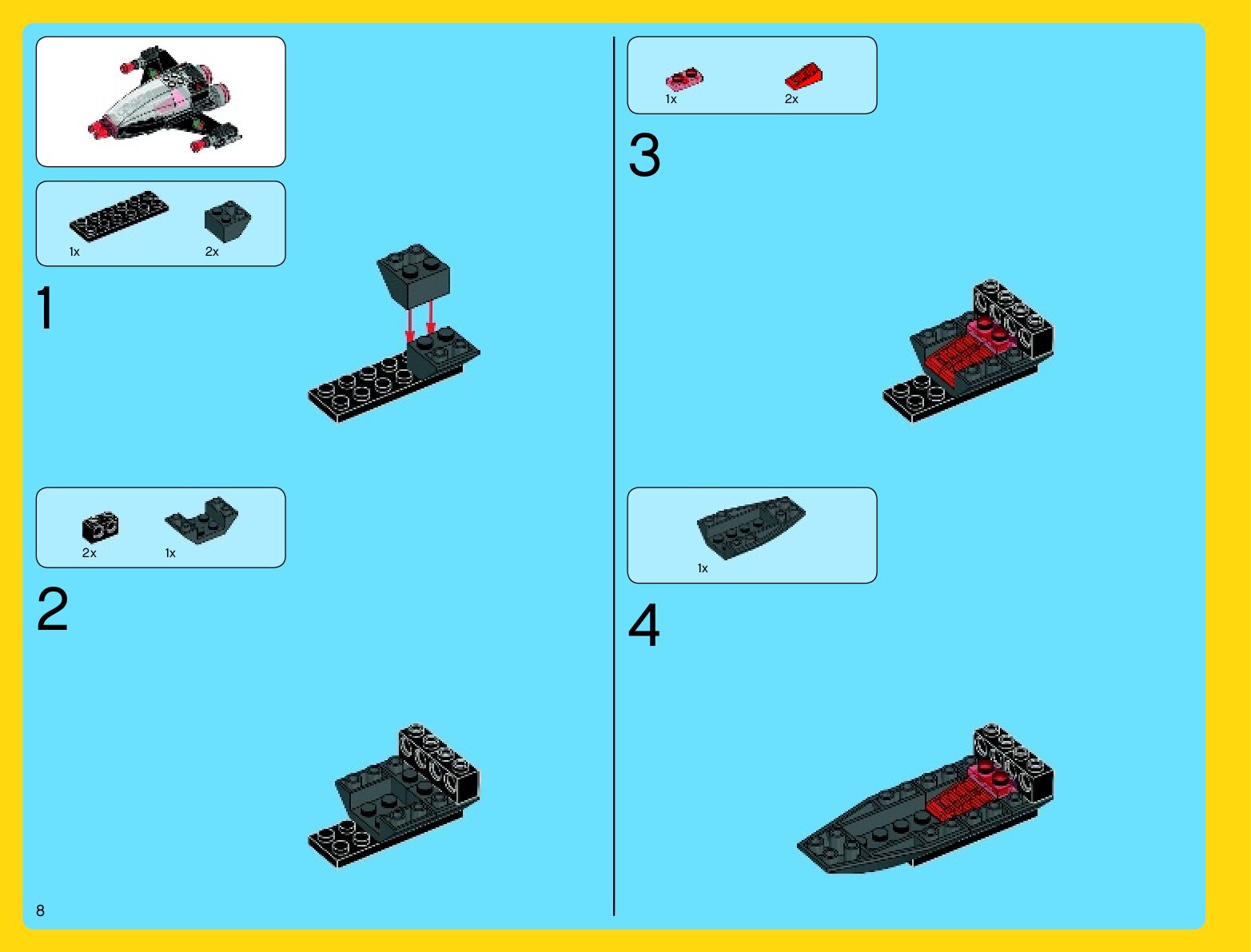 1x
2x

1

2x
1x

2

8

1x
2x

3

1x

4