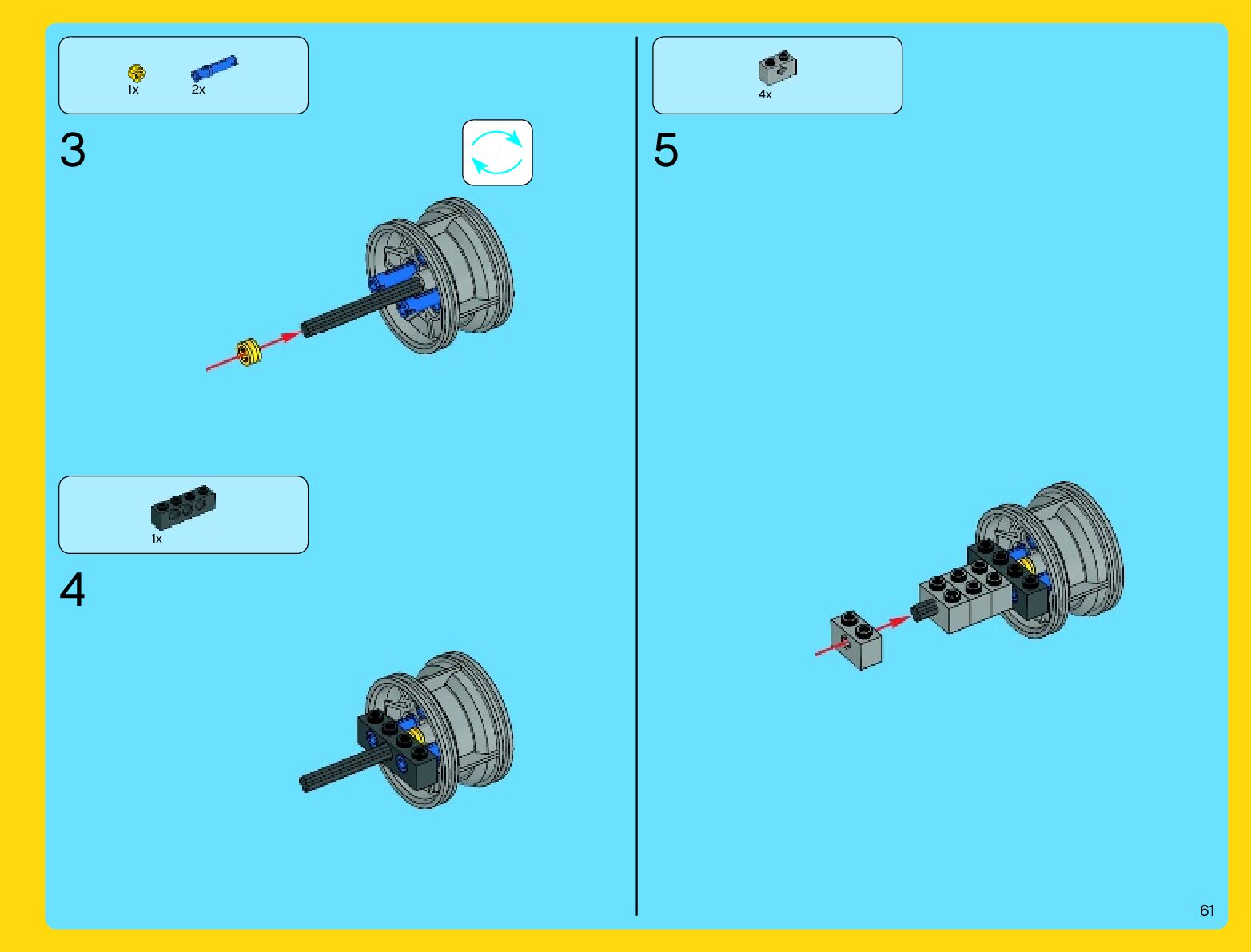 1x 2x

3

1x

4

4x

5

61