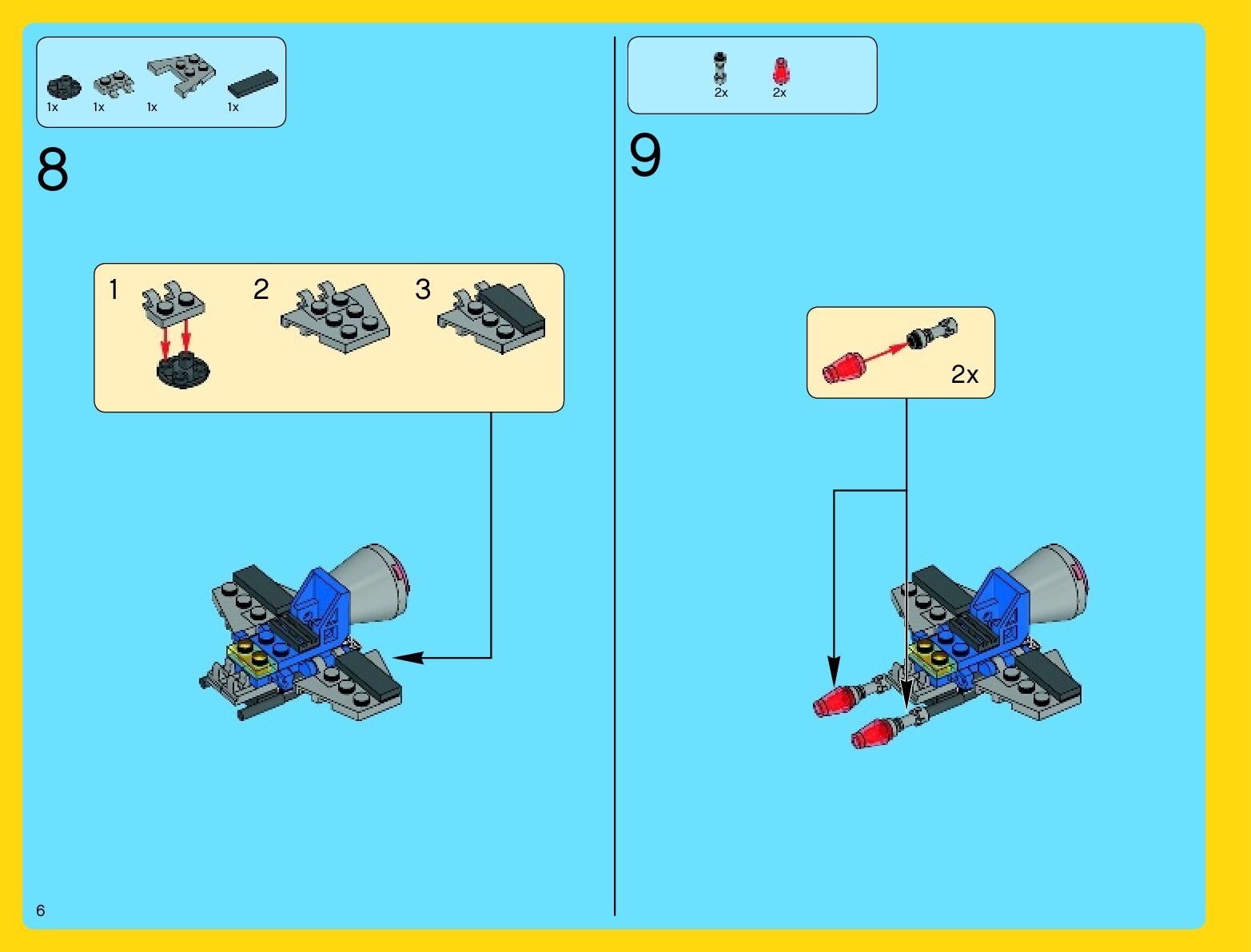 1x 1x 1x 1x

8

1 2 3

2x 2x

9

2x

6