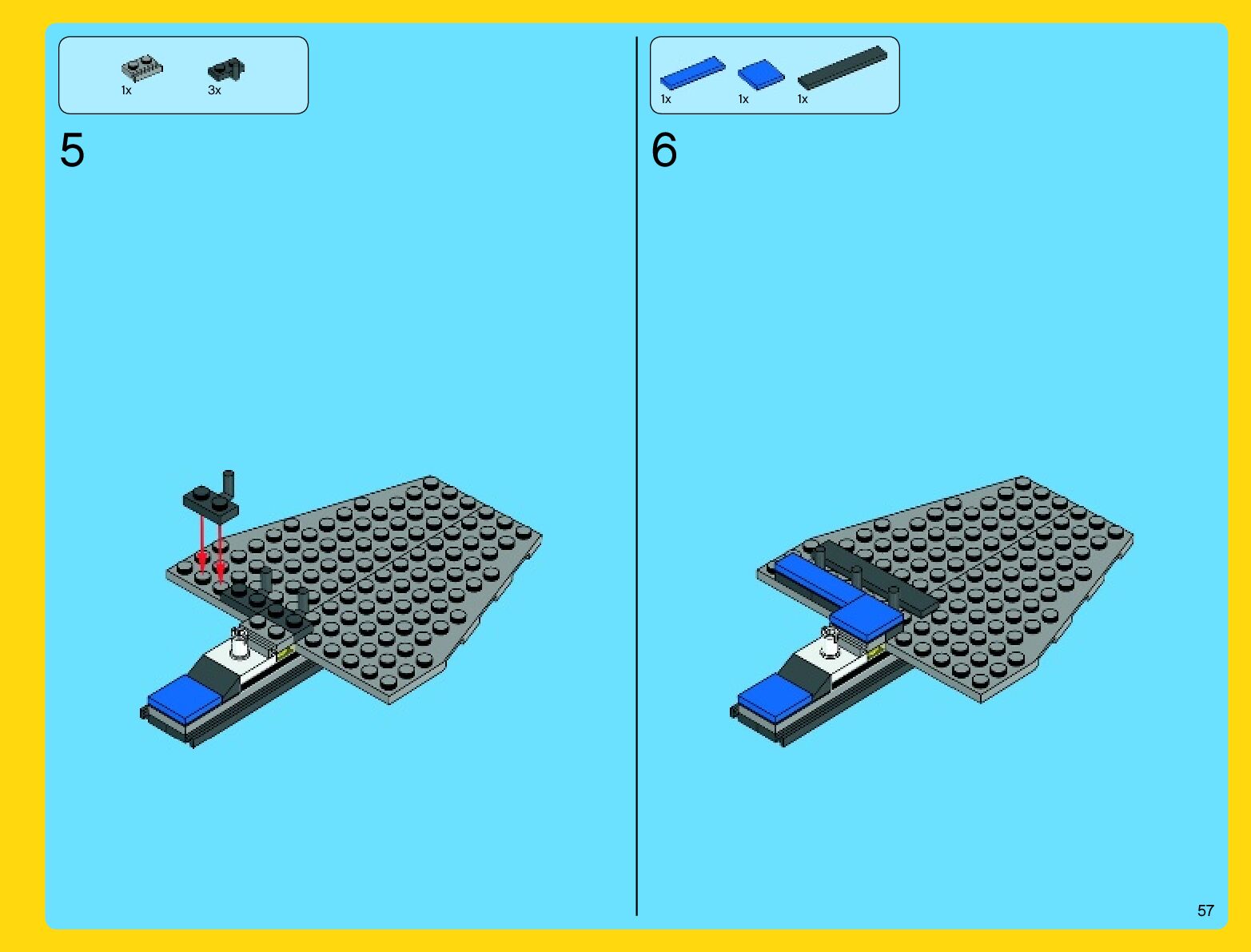 1x
3x

5

1x
1x
1x

6

57