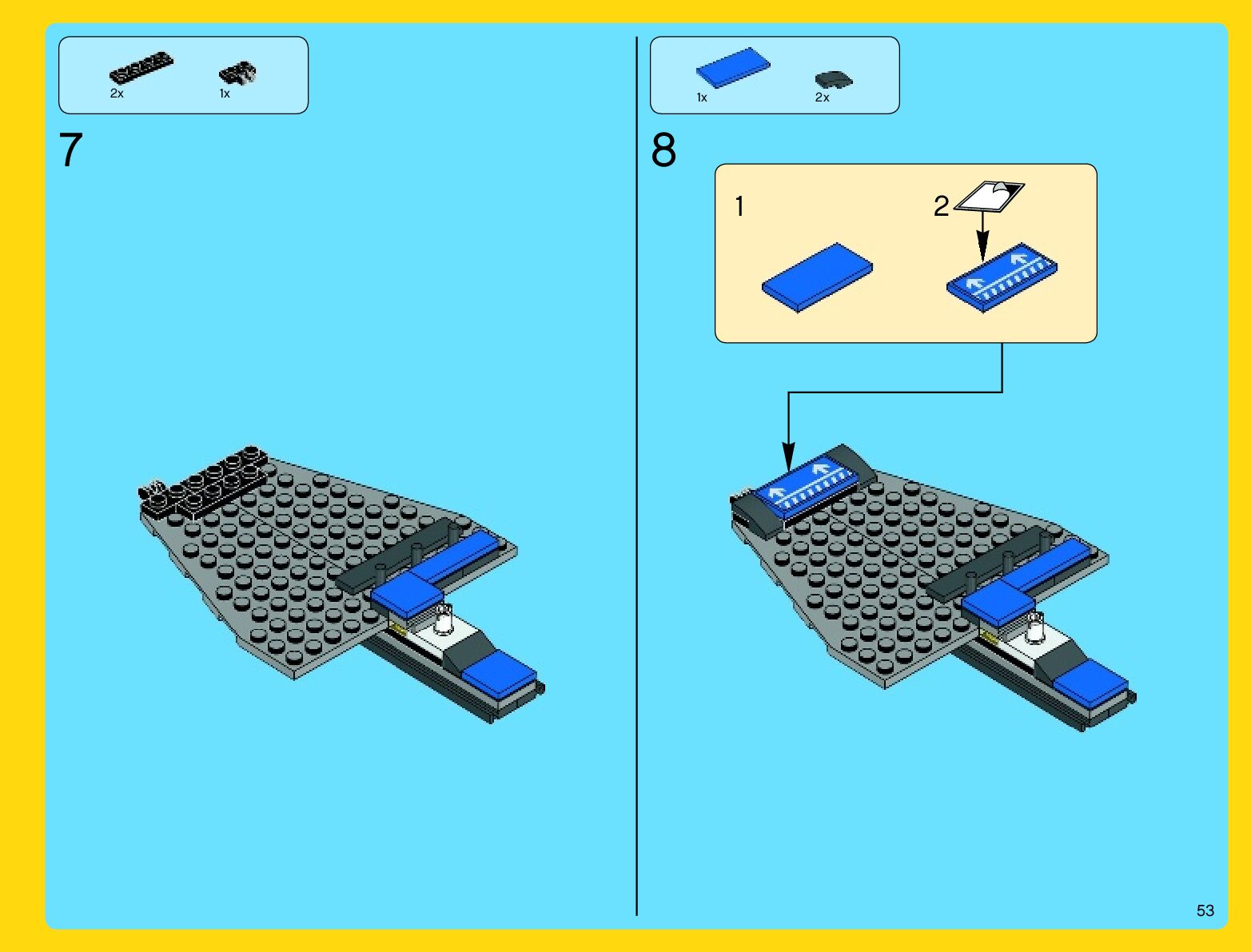 2x

1x

7

1x

2x

8

1

2

53