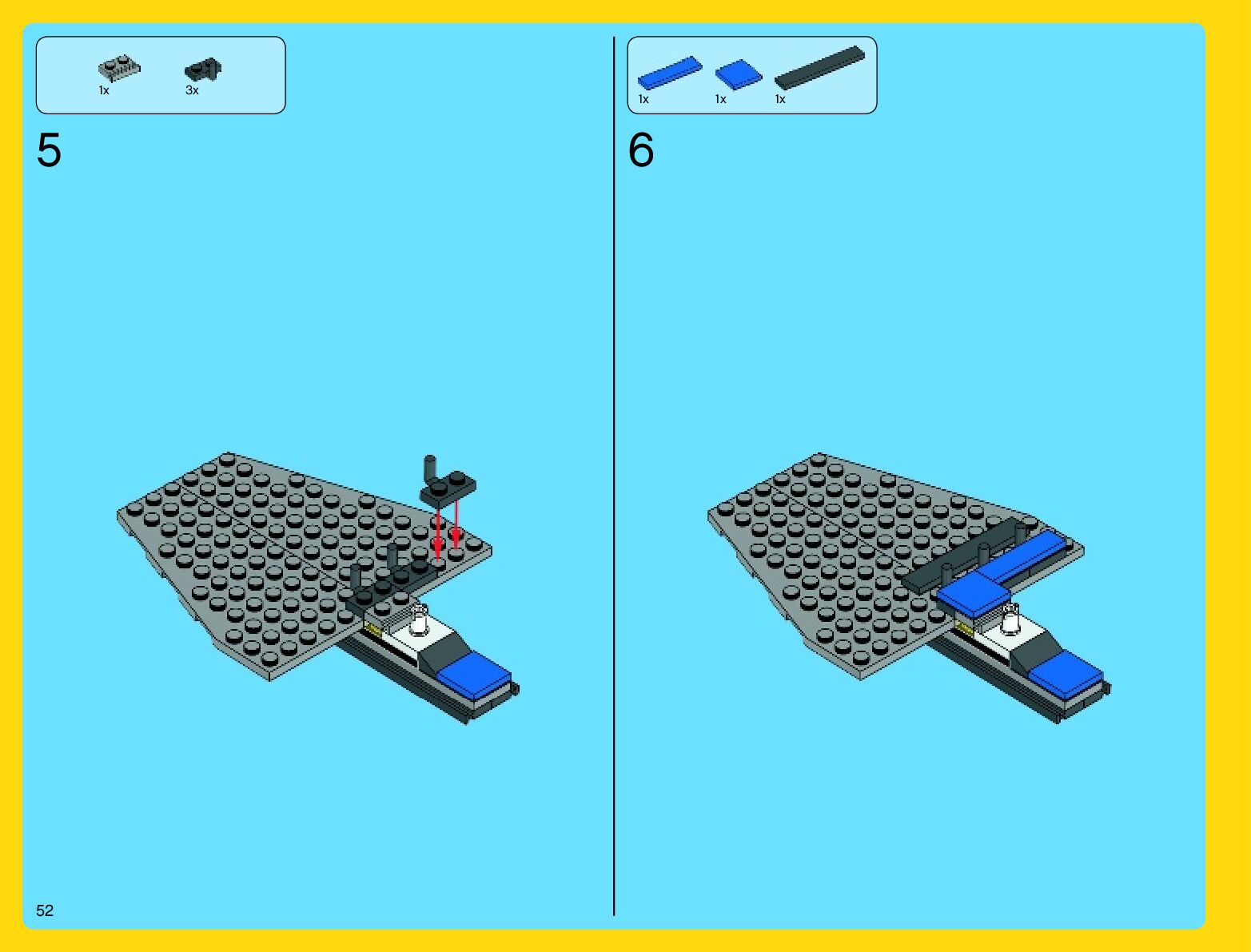 1x
3x

5

1x
1x
1x

6

52