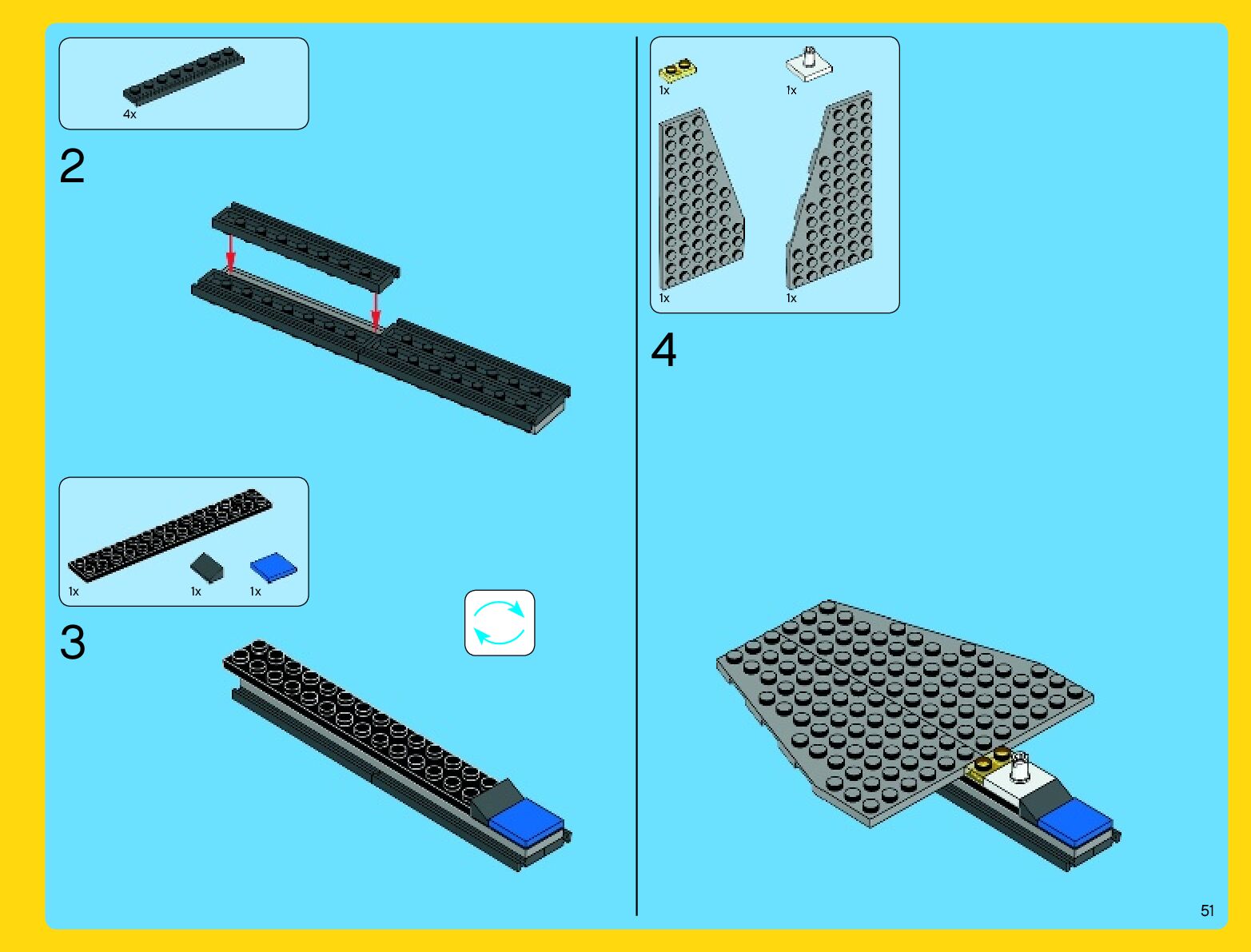 4x

2

1x 1x 1x

3

1x 1x

1x 1x

4

51