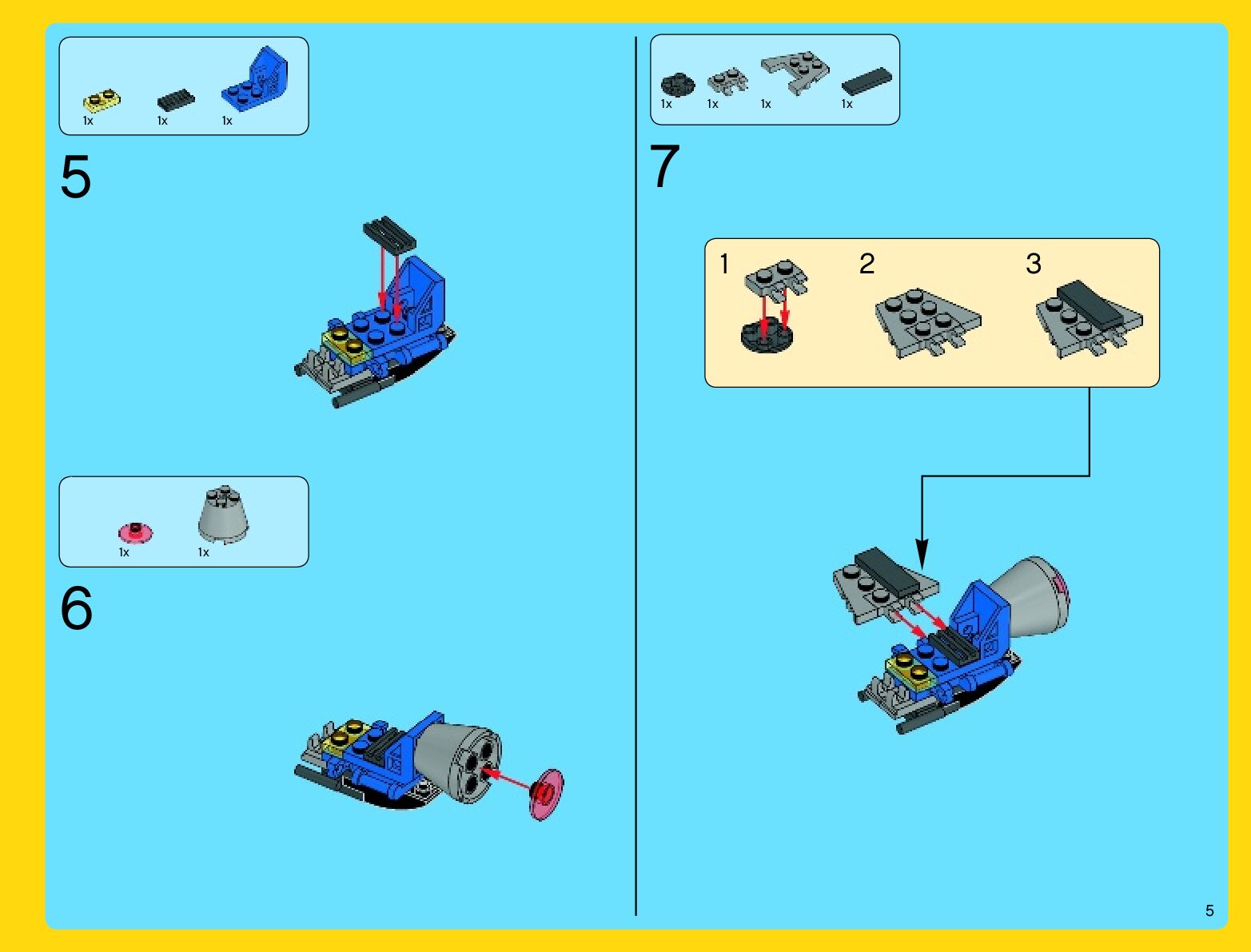 1x 1x 1x

5

1x 1x

6

1x 1x 1x 1x

7

1 2 3

5