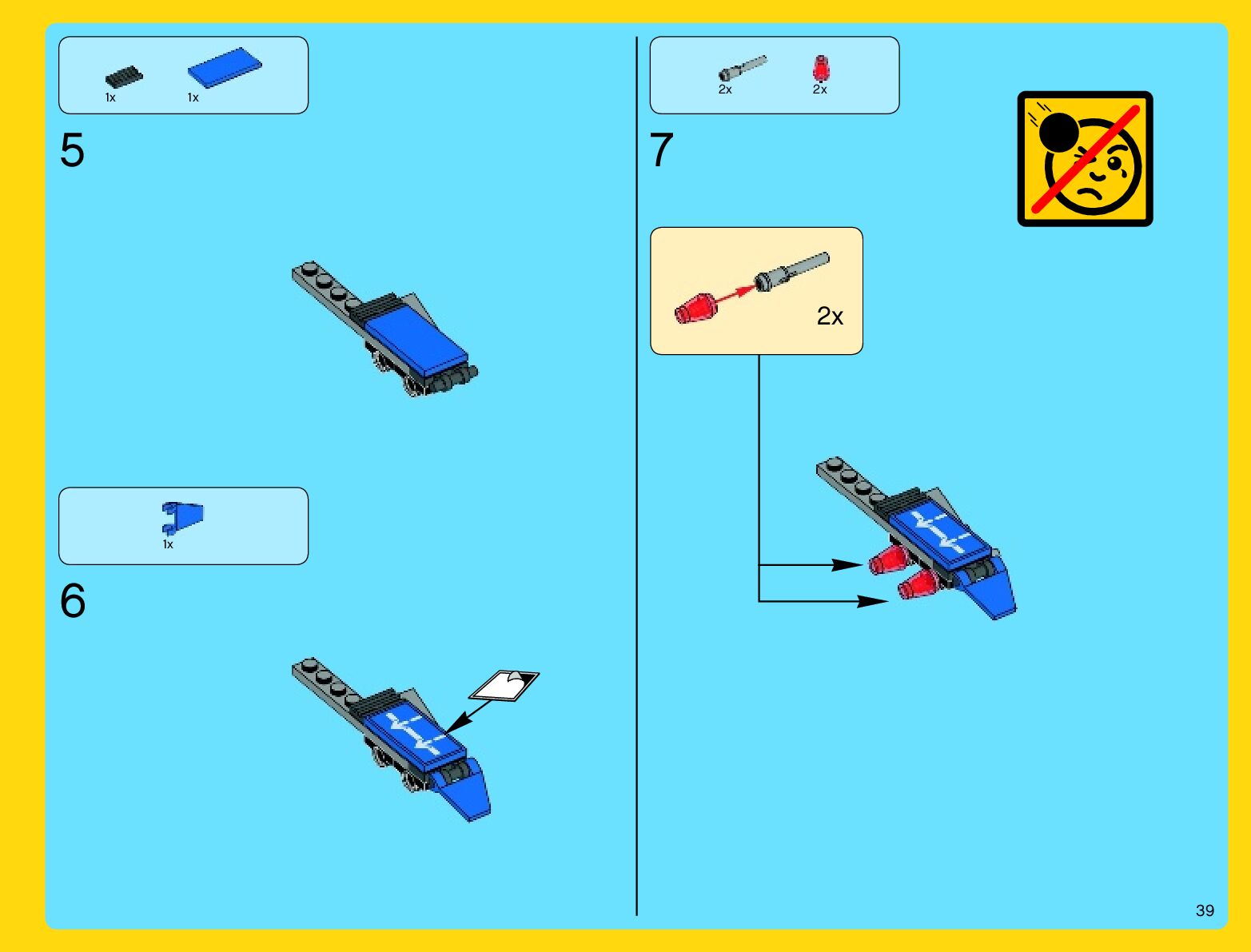 1x 1x

5

1x

6

2x 2x

7

2x

39