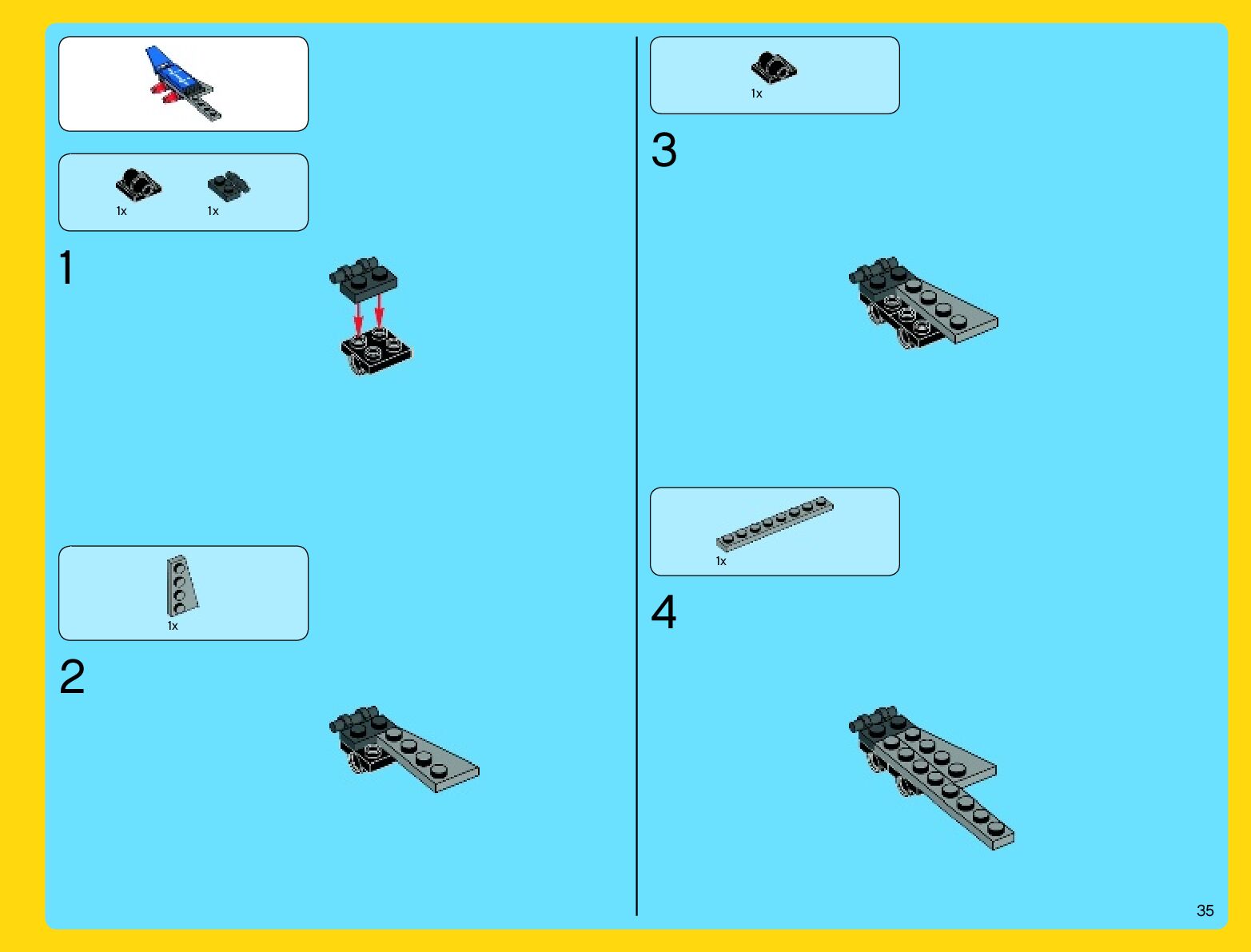 1x 1x

1

1x

2

1x

3

1x

4

35