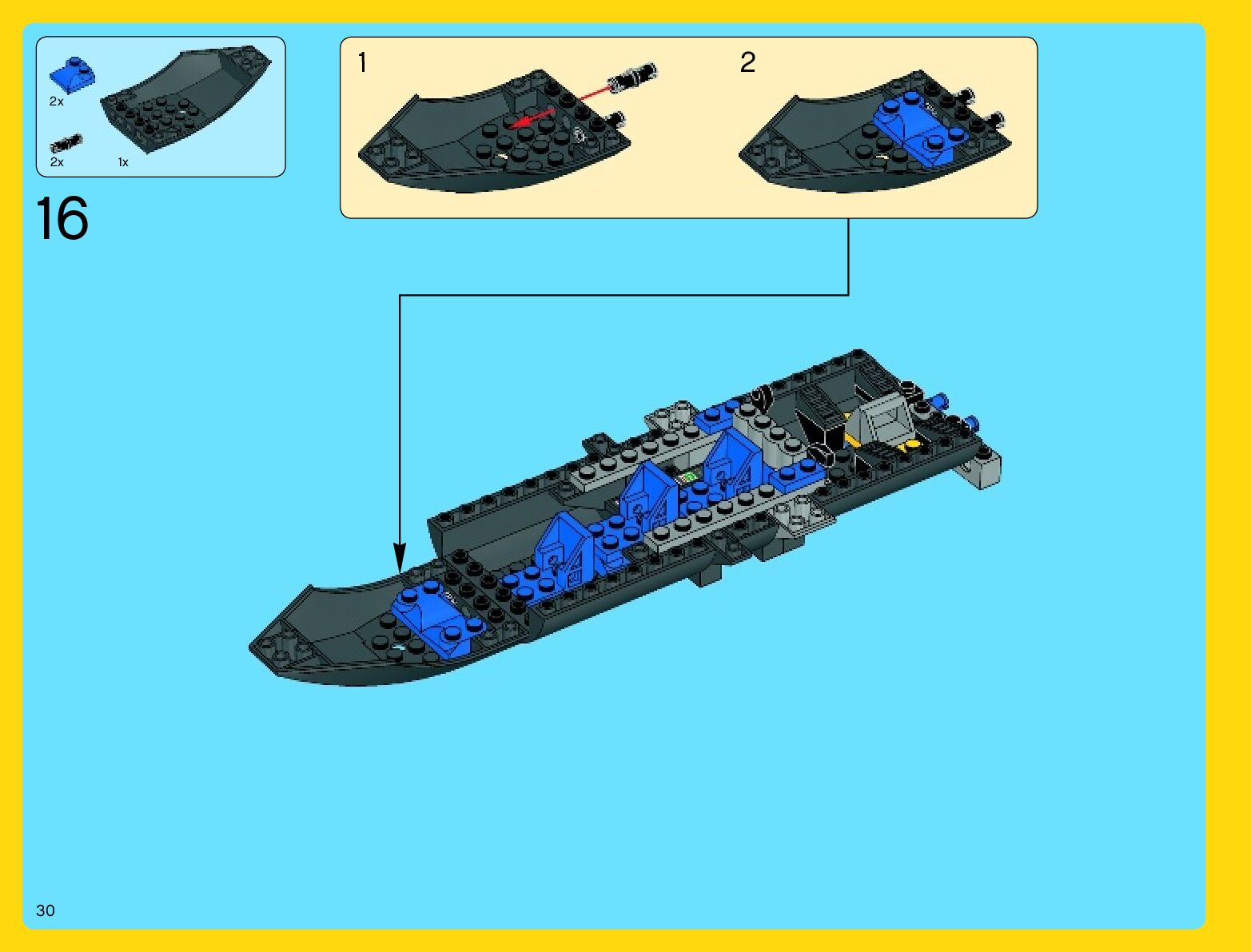 2x

2x

1x

16

1

2

30