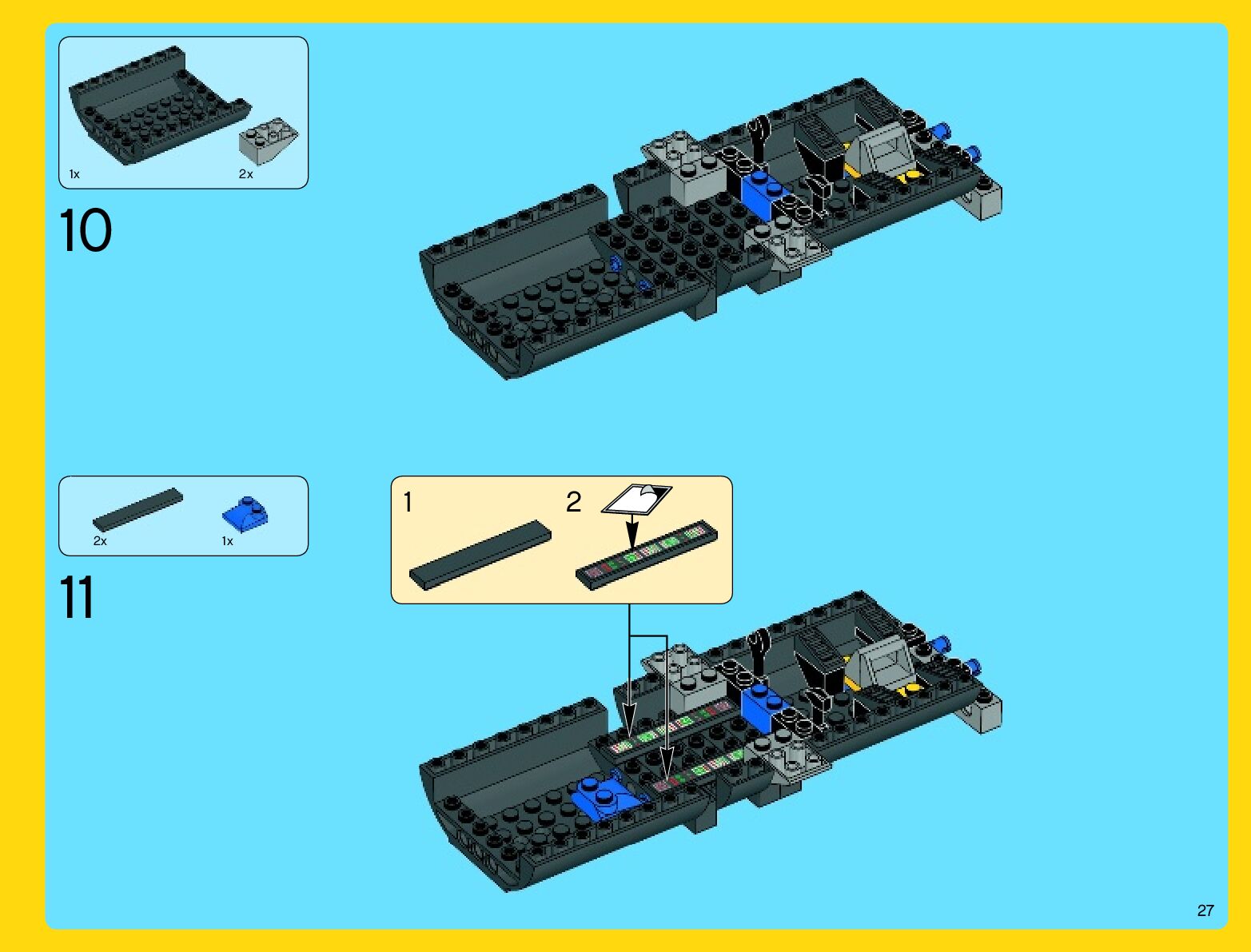 1x 2x

10

2x 1x

11

1 2

27