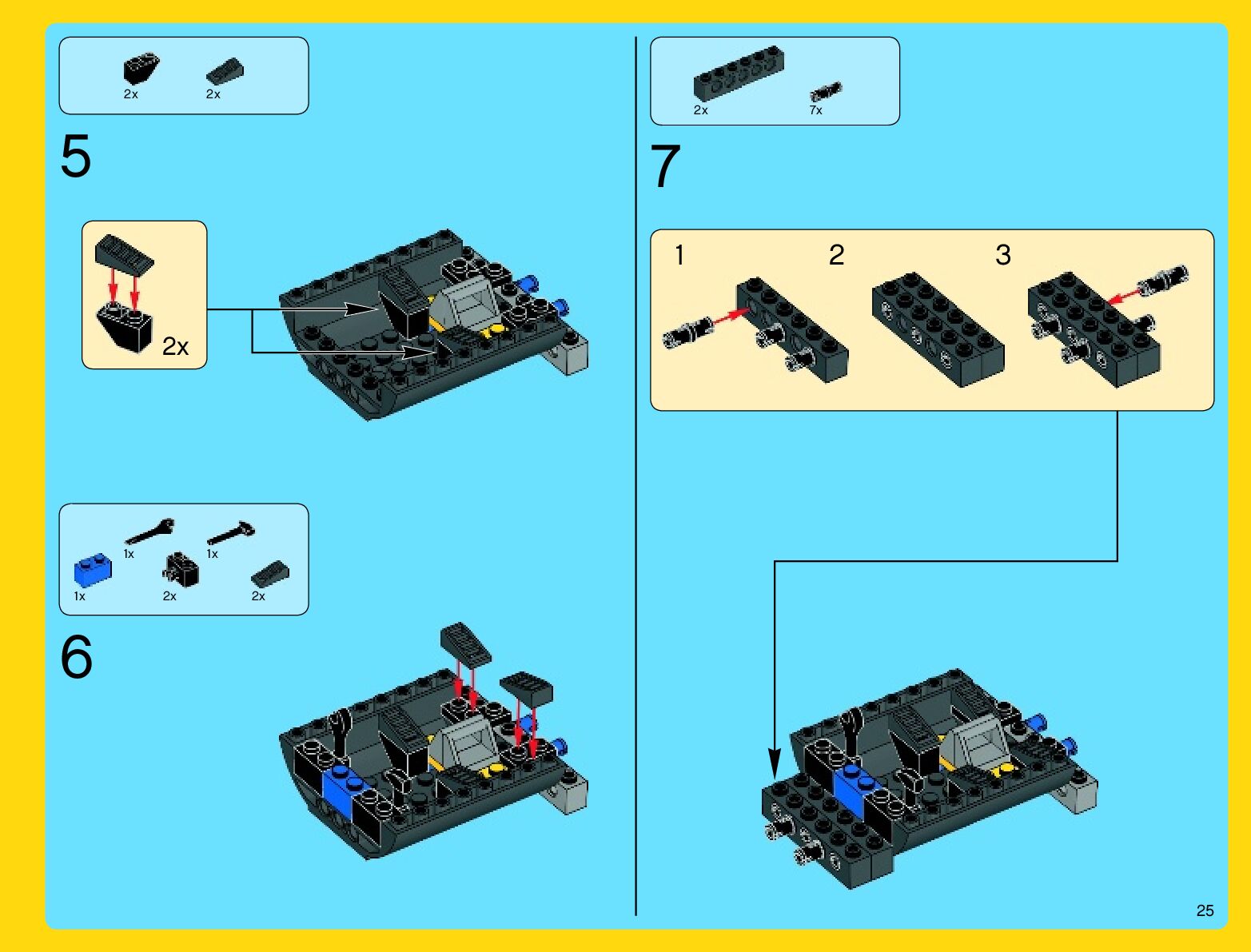 2x
2x

5

2x

1x
1x
1x
2x
2x

6

2x
7x

7

1
2
3

25