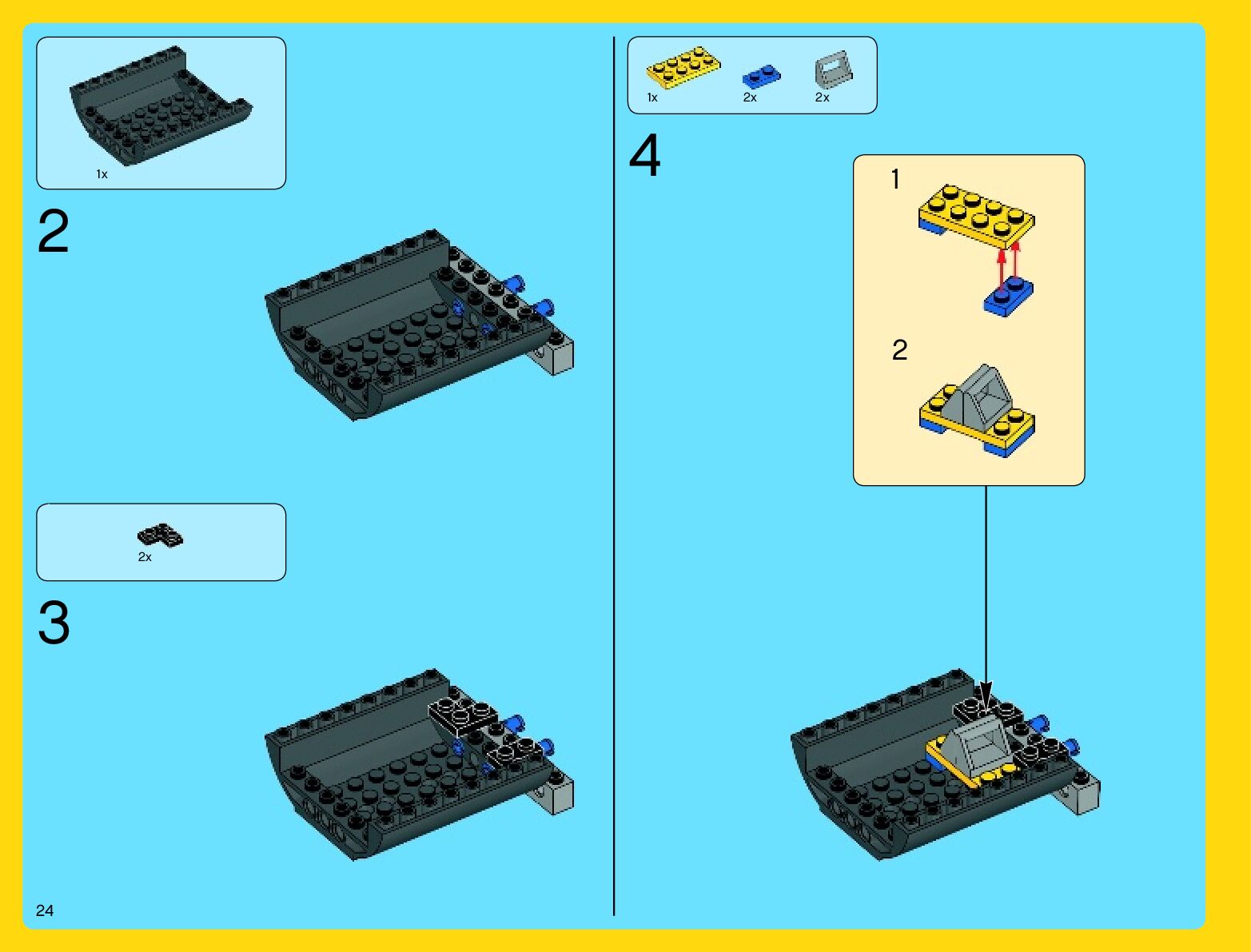 1x

2

2x

3

24

1x 2x 2x

4

1

2