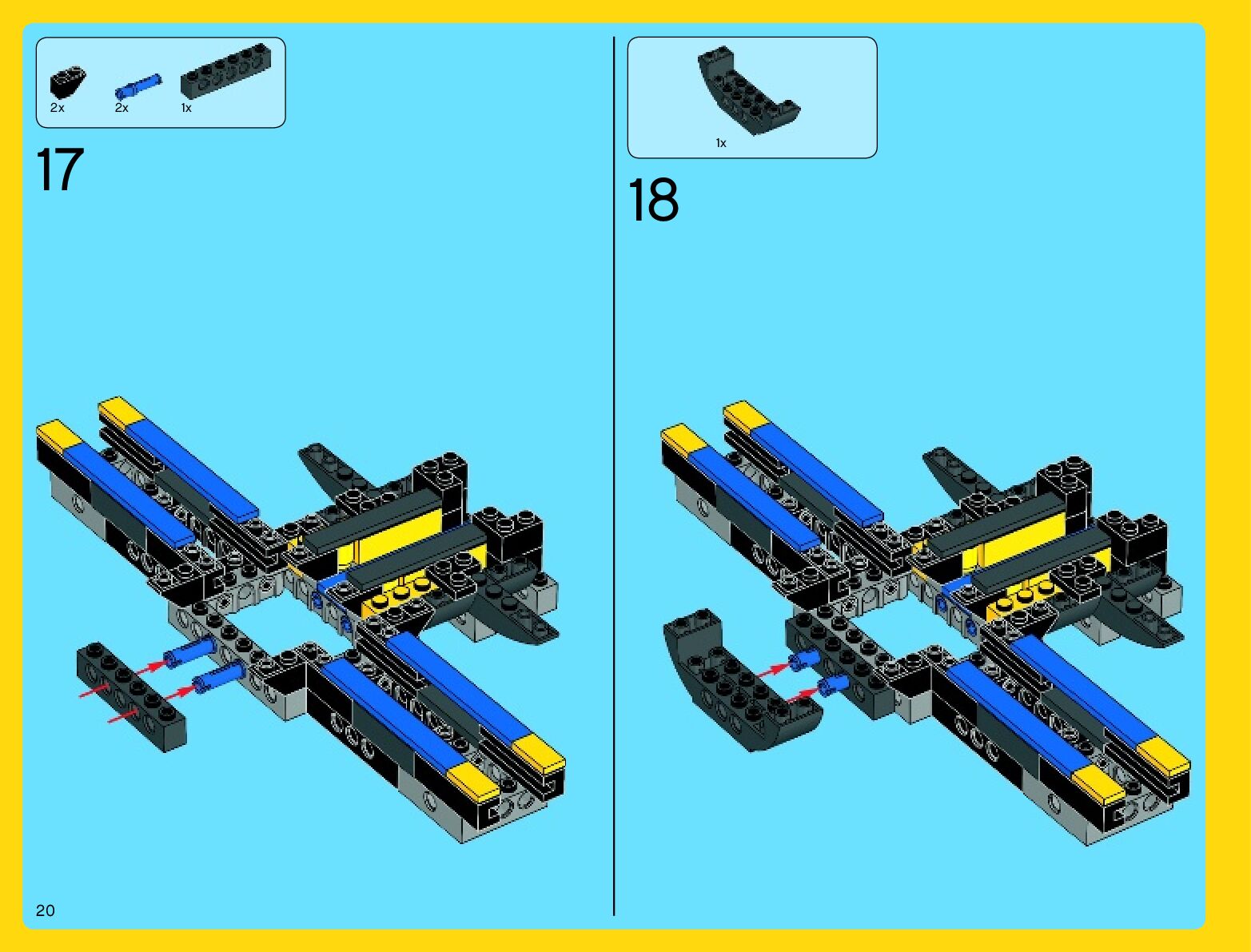 2x 2x 1x

17

1x

18

20