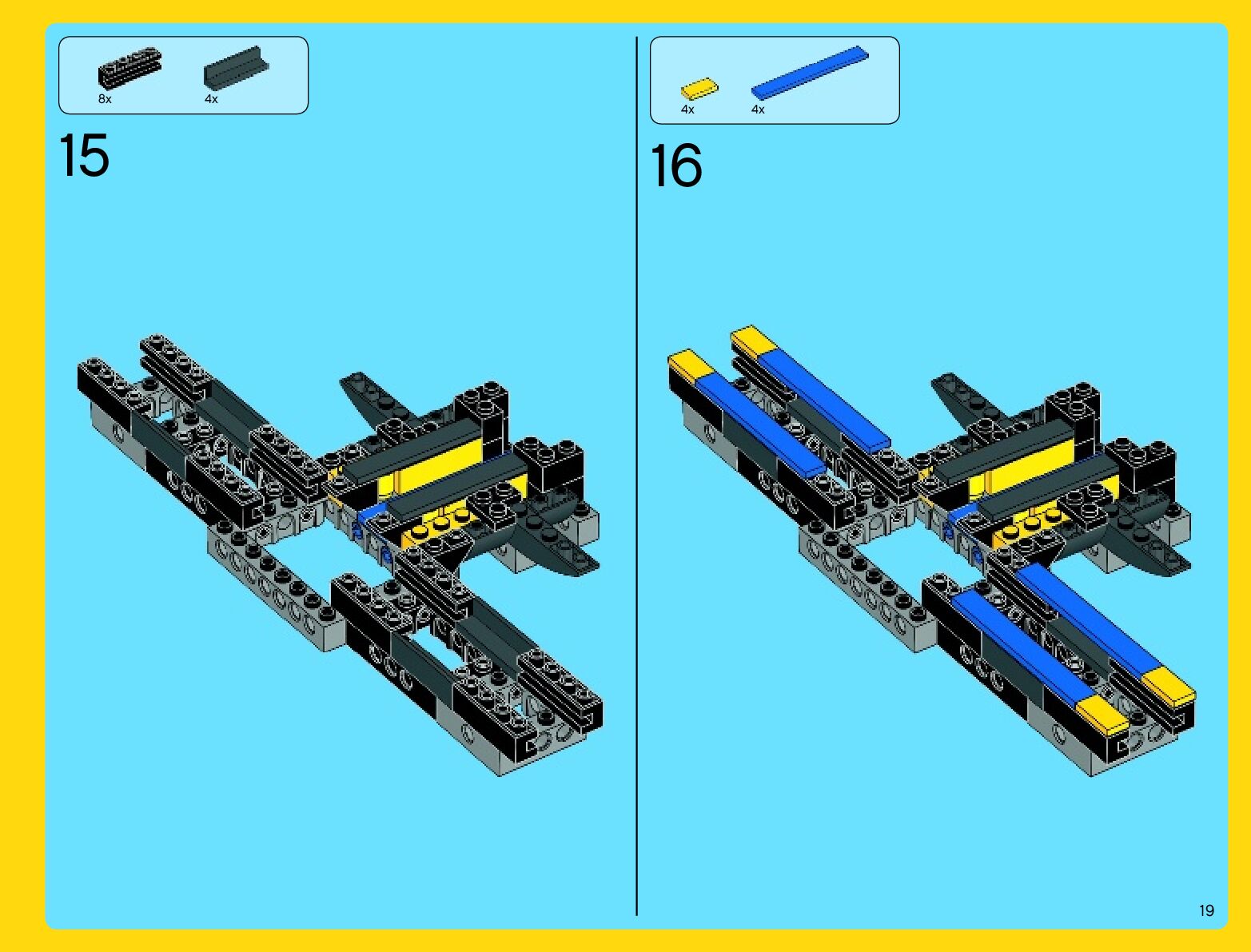 8x
4x

15

4x
4x

16

19