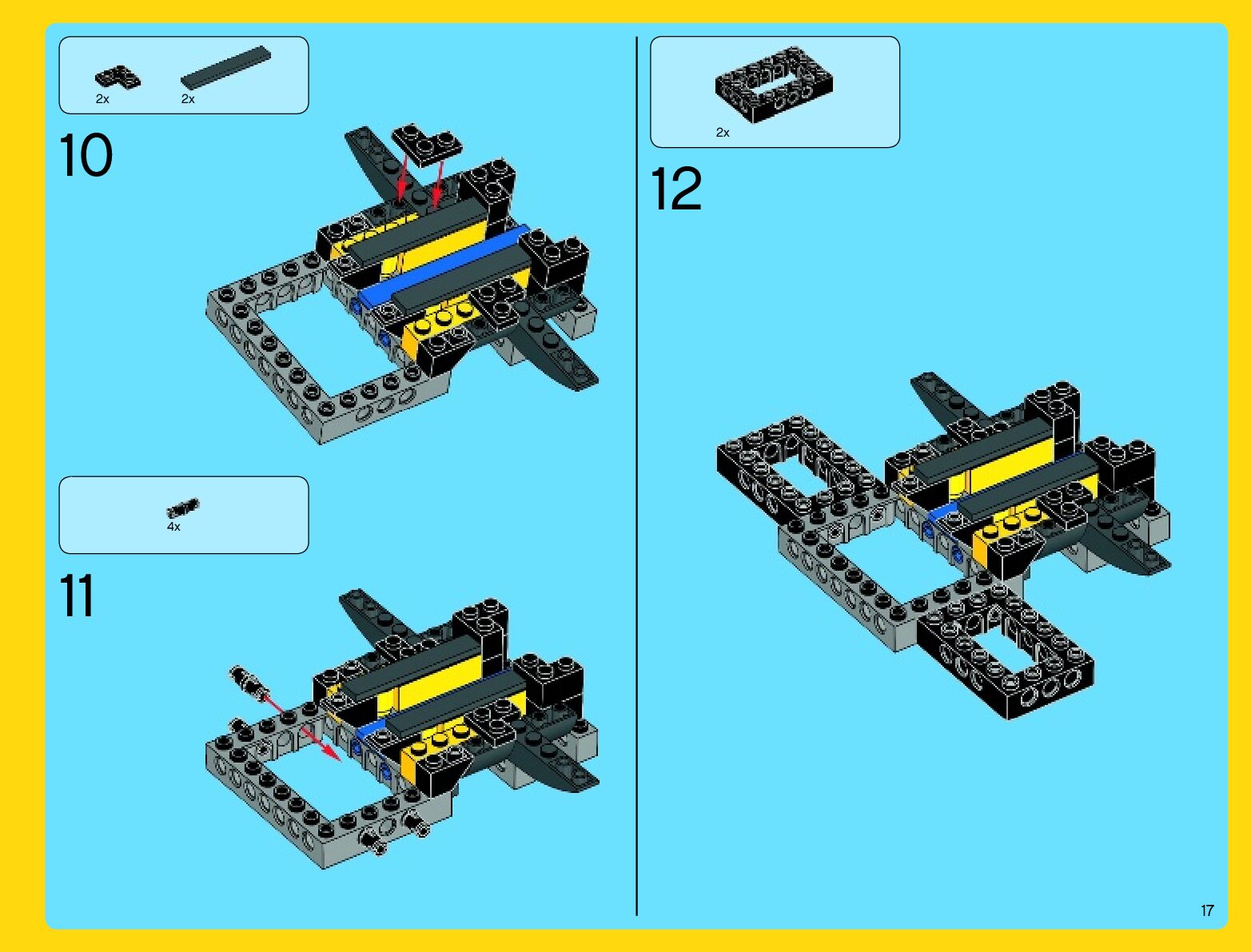 2x 2x

10

4x

11

2x

12

17