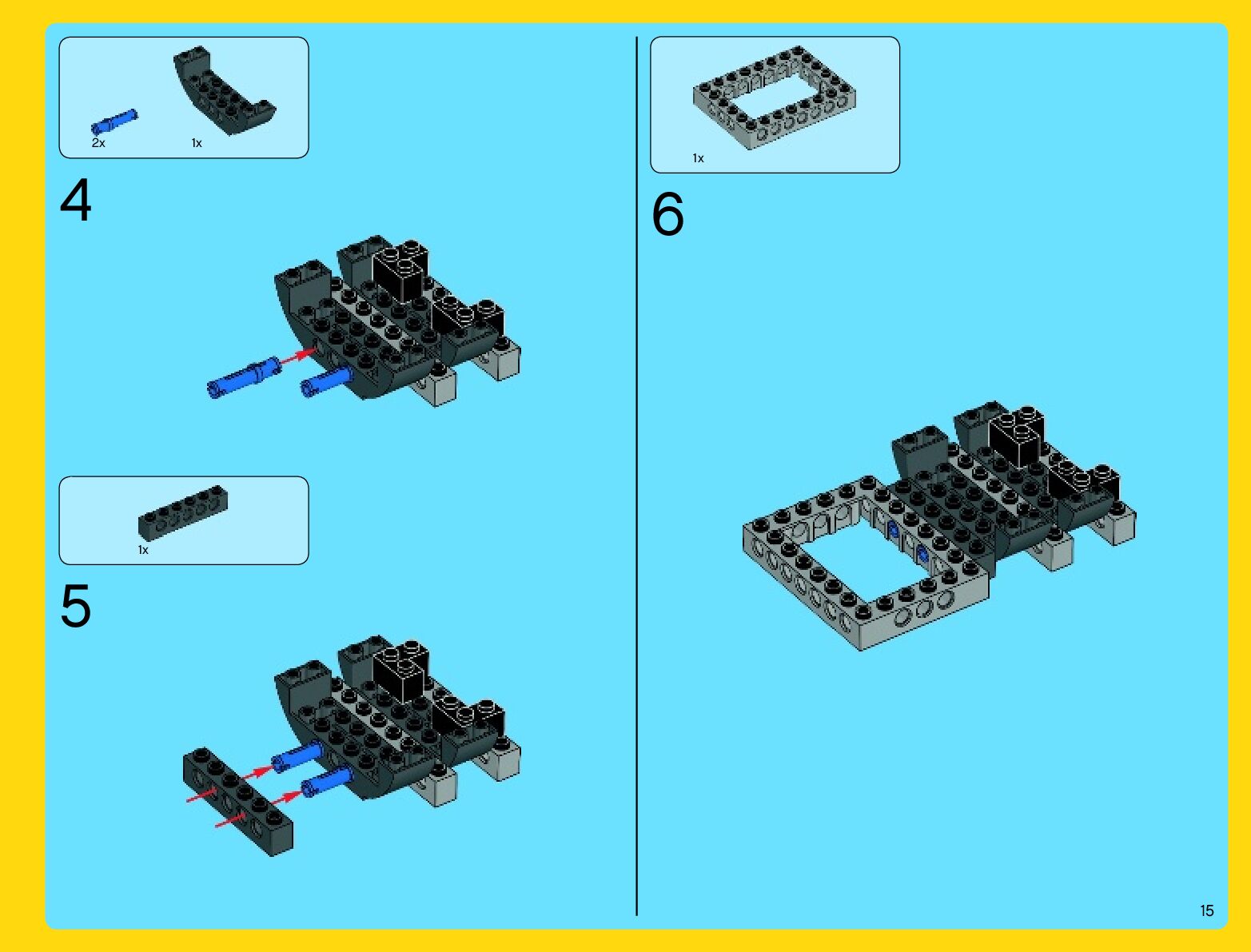 2x 1x

4

1x

5

1x

6

15