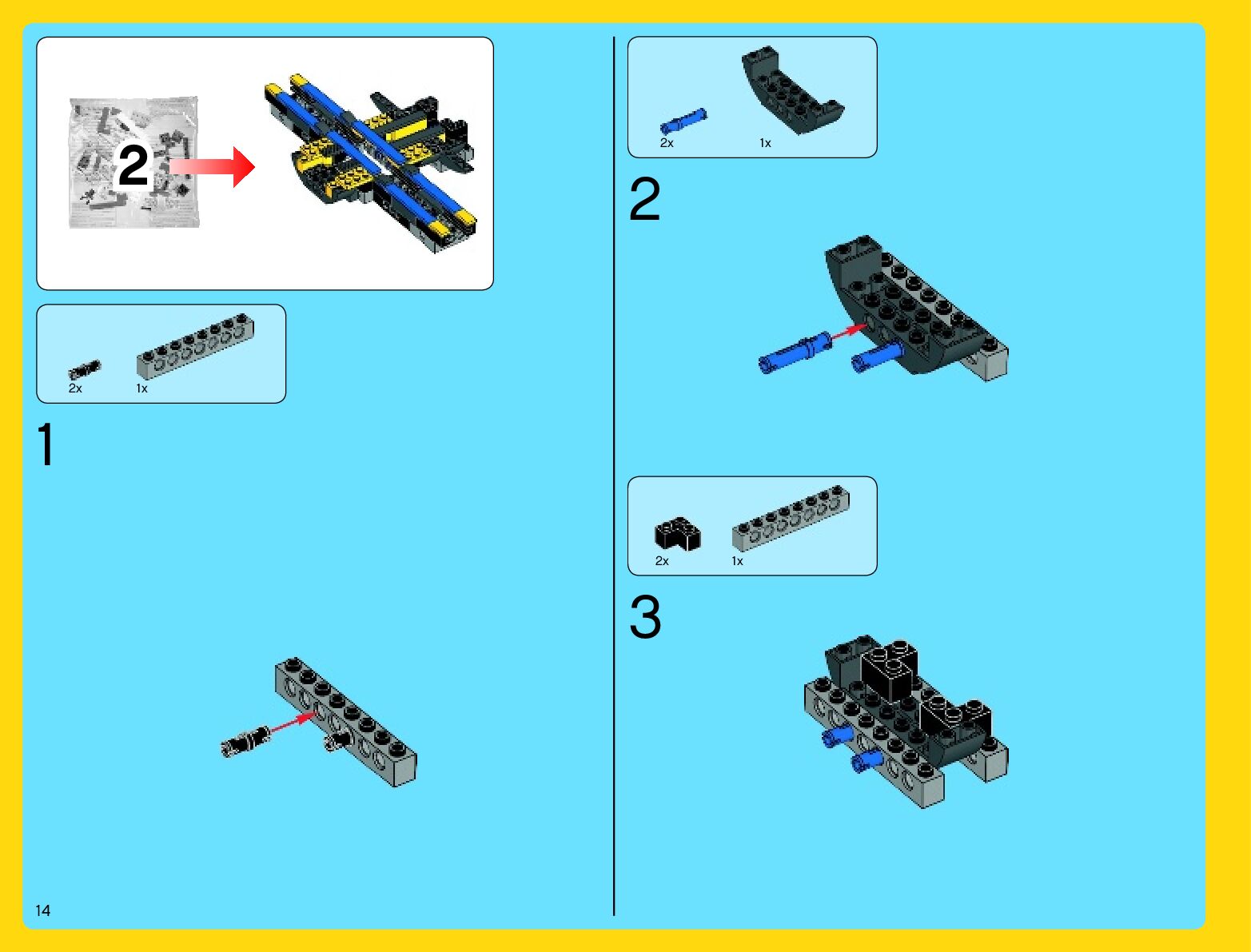 2

2x 1x

1

14

2x 1x

2

2x 1x

3