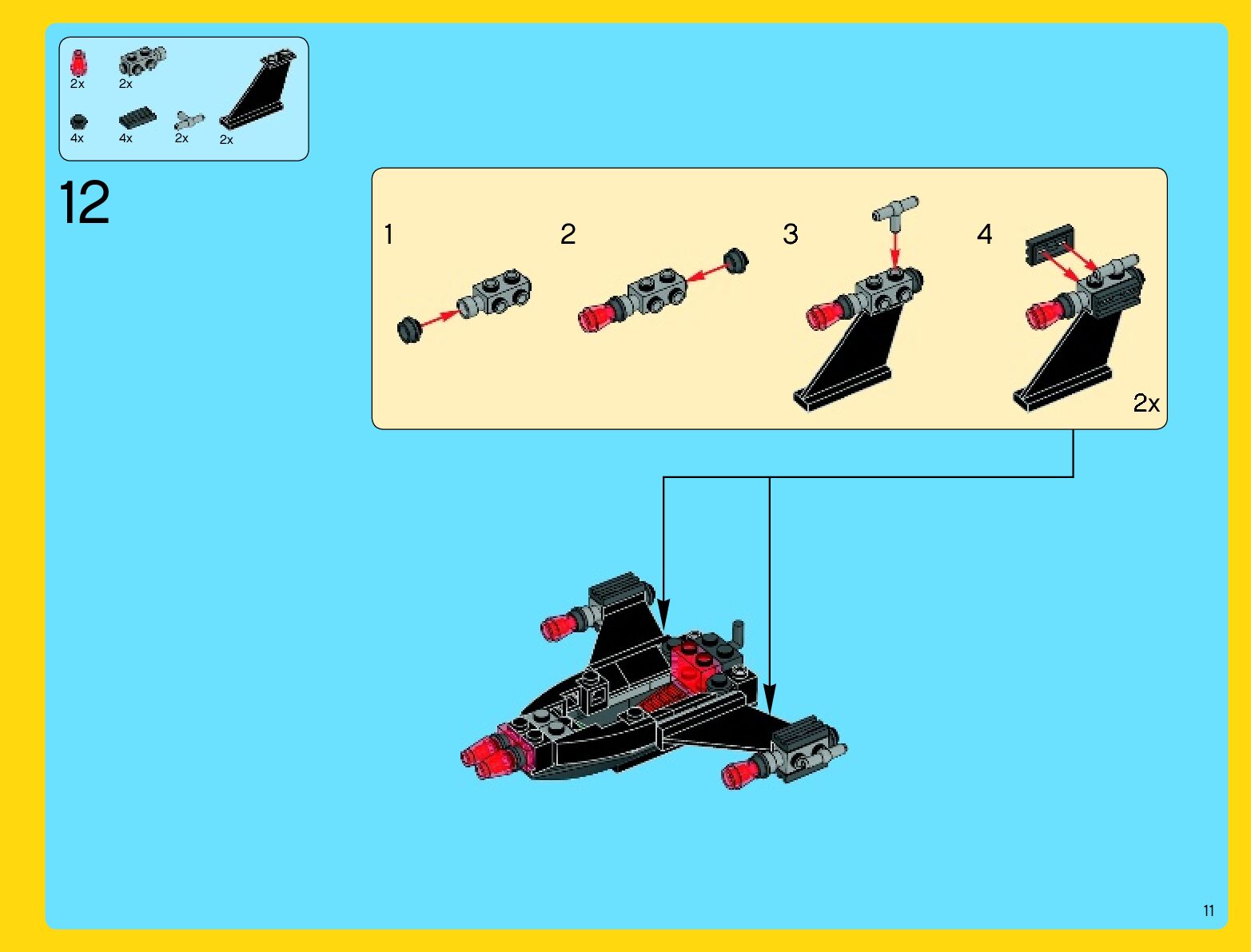 2x 2x
4x 4x 2x 2x

12

1 2 3 4

2x

11