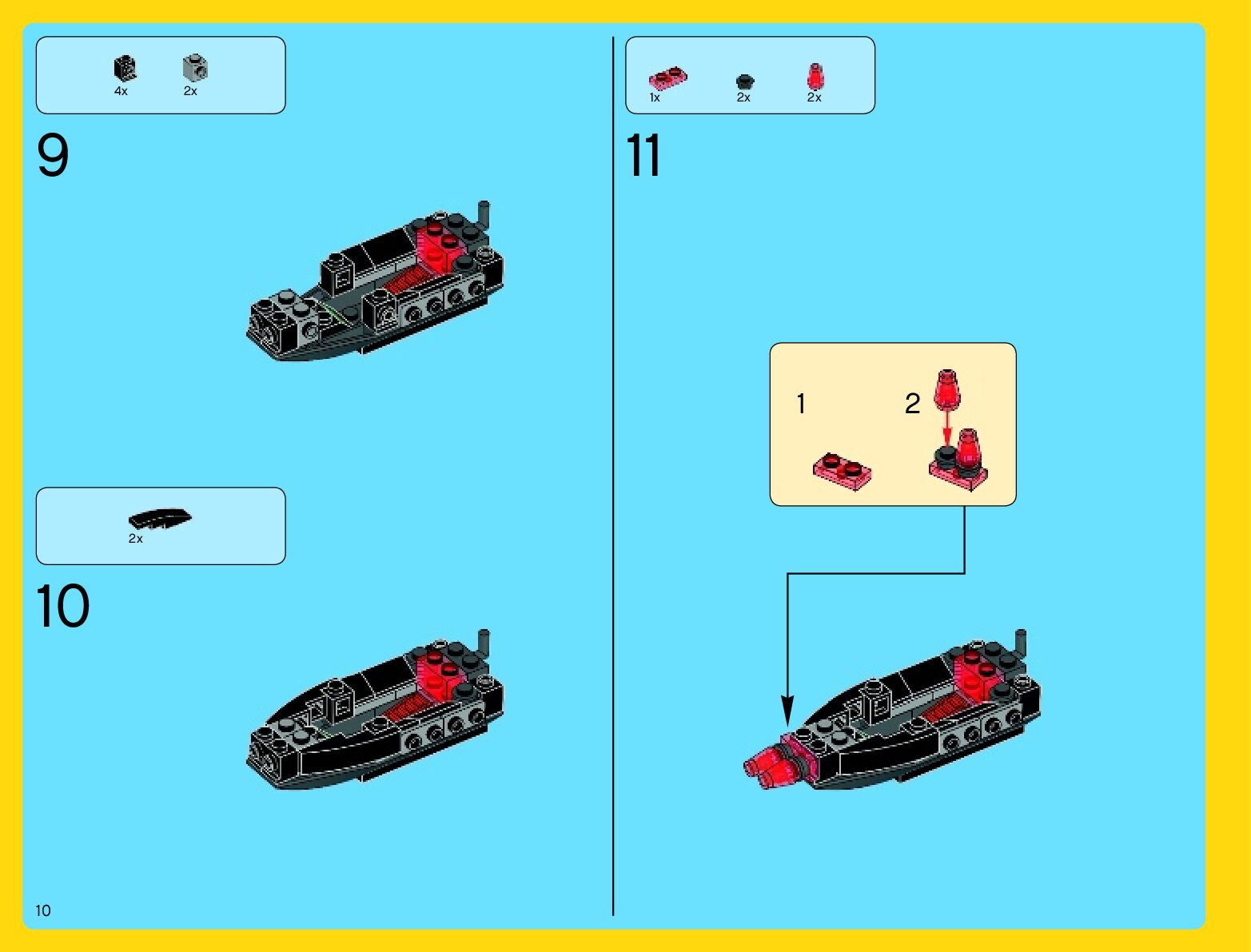 4x 2x

9

2x

10

1x 2x 2x

11

1

2

10