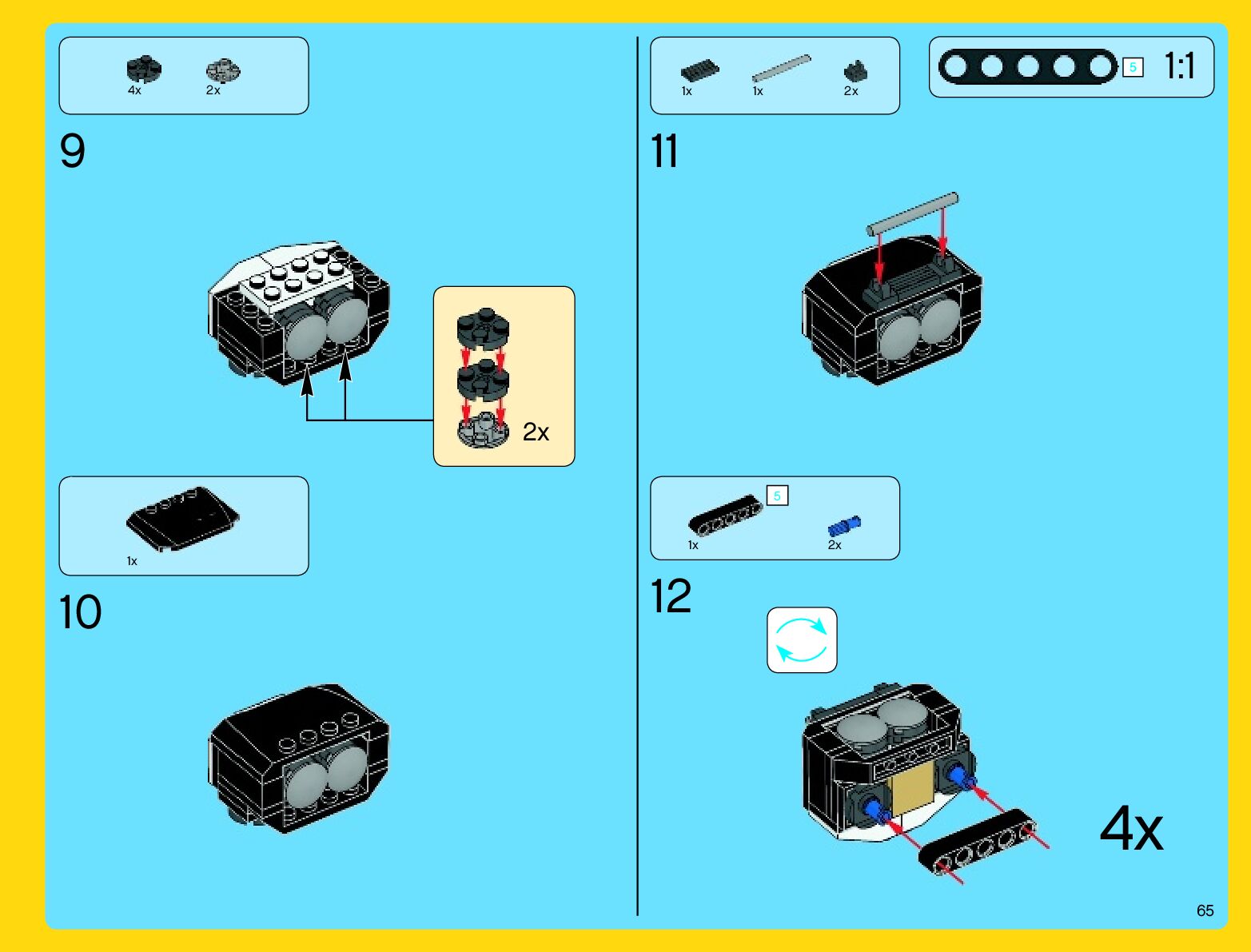 4x 2x

9

2x

1x

10

1x 1x 2x

5 1:1

11

5

1x 2x

12

4x

65