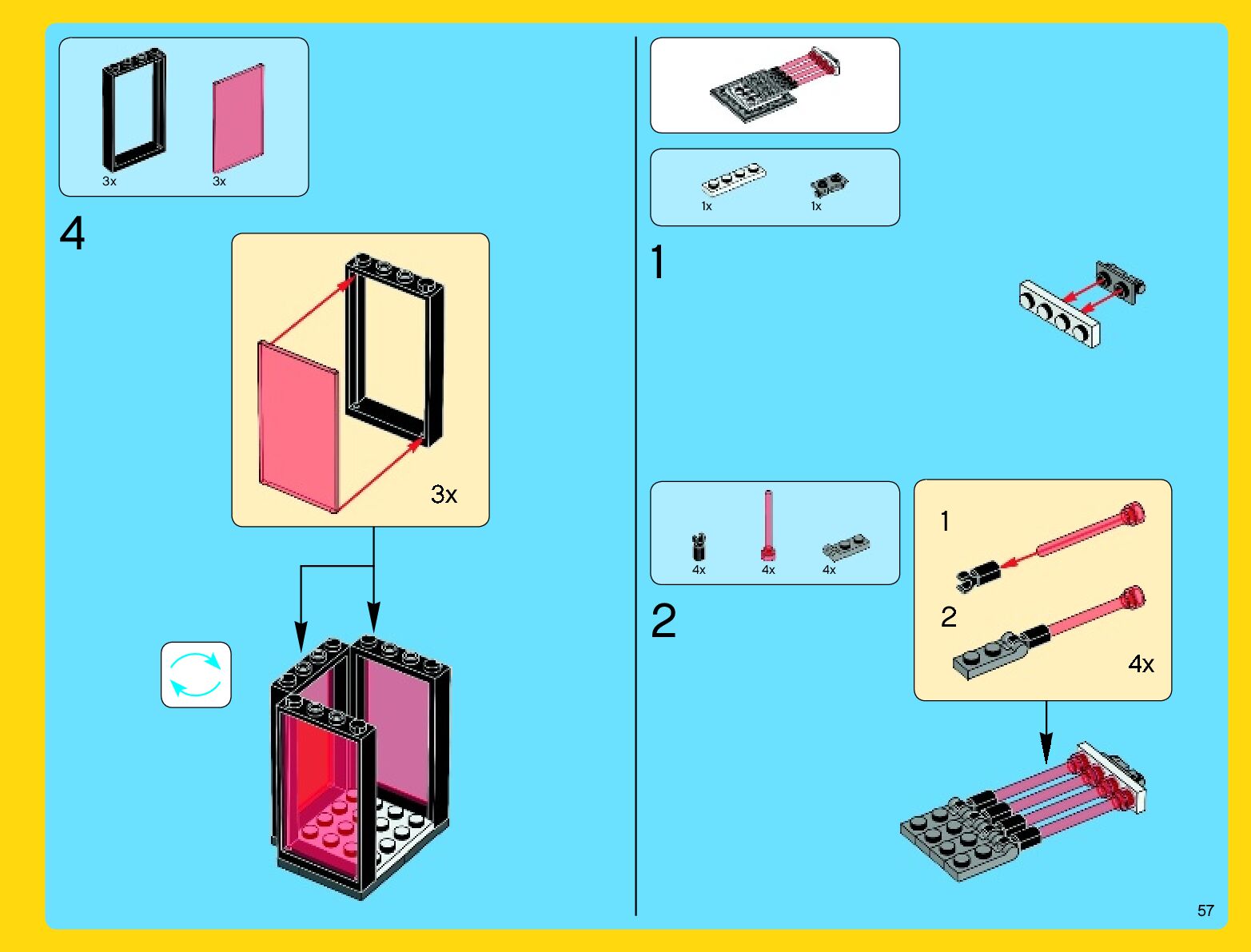 3x 3x

4

3x

1x 1x

1

4x 4x 4x

2

1

2

4x

57