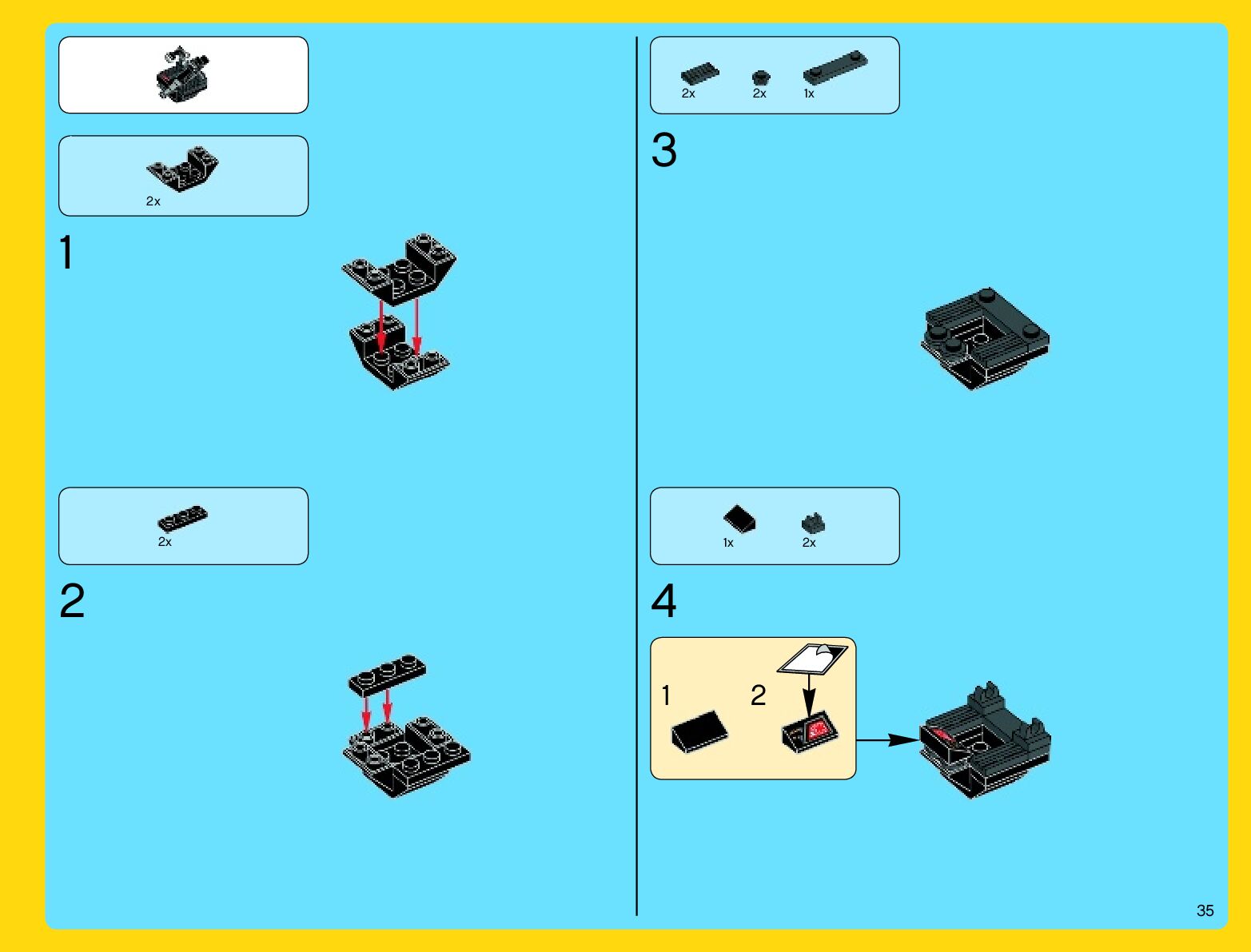 2x

1

2x

2

2x 2x 1x

3

1x 2x

4

1 2

35