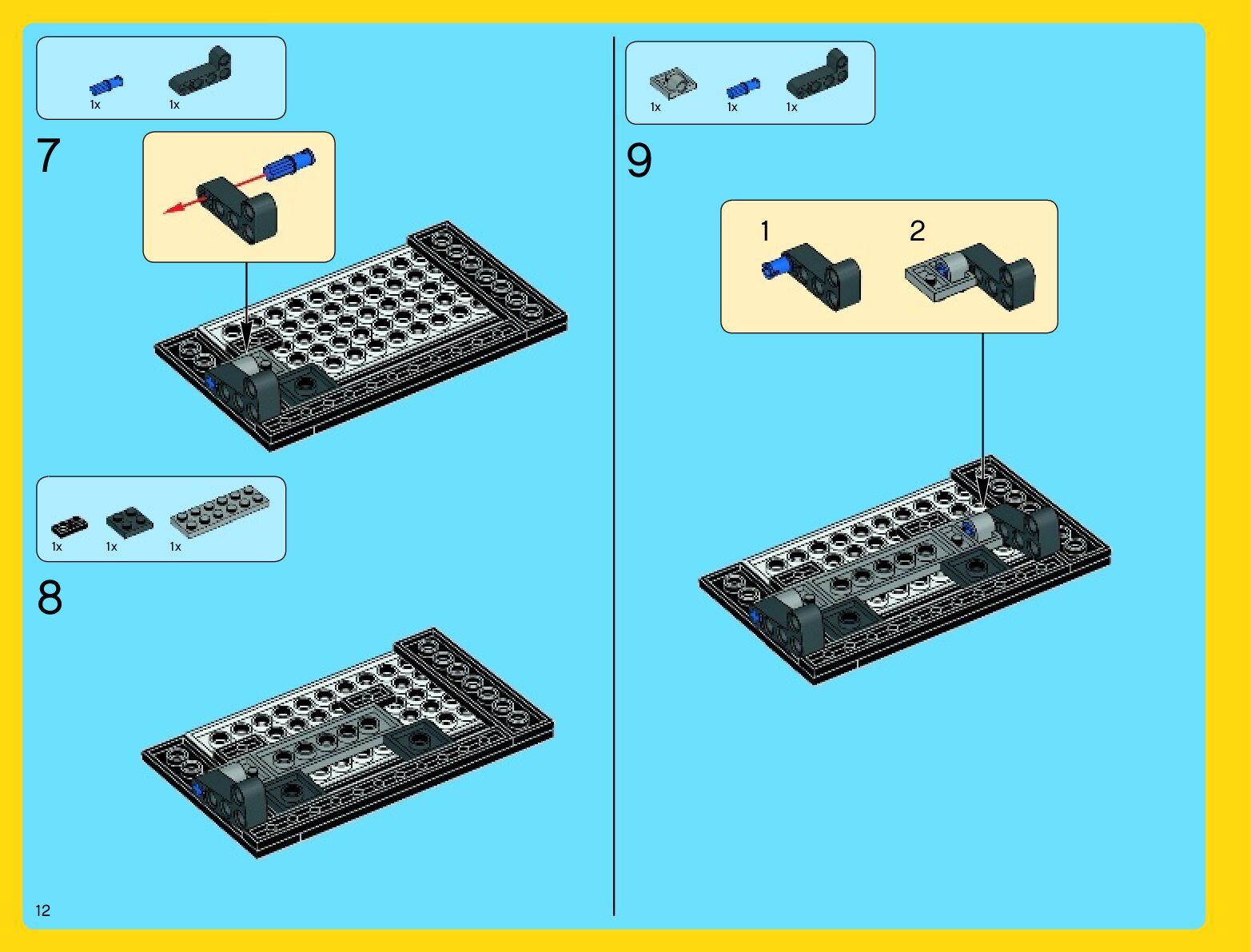 1x 1x

7

1x 1x 1x

8

12

1x 1x 1x

9

1

2