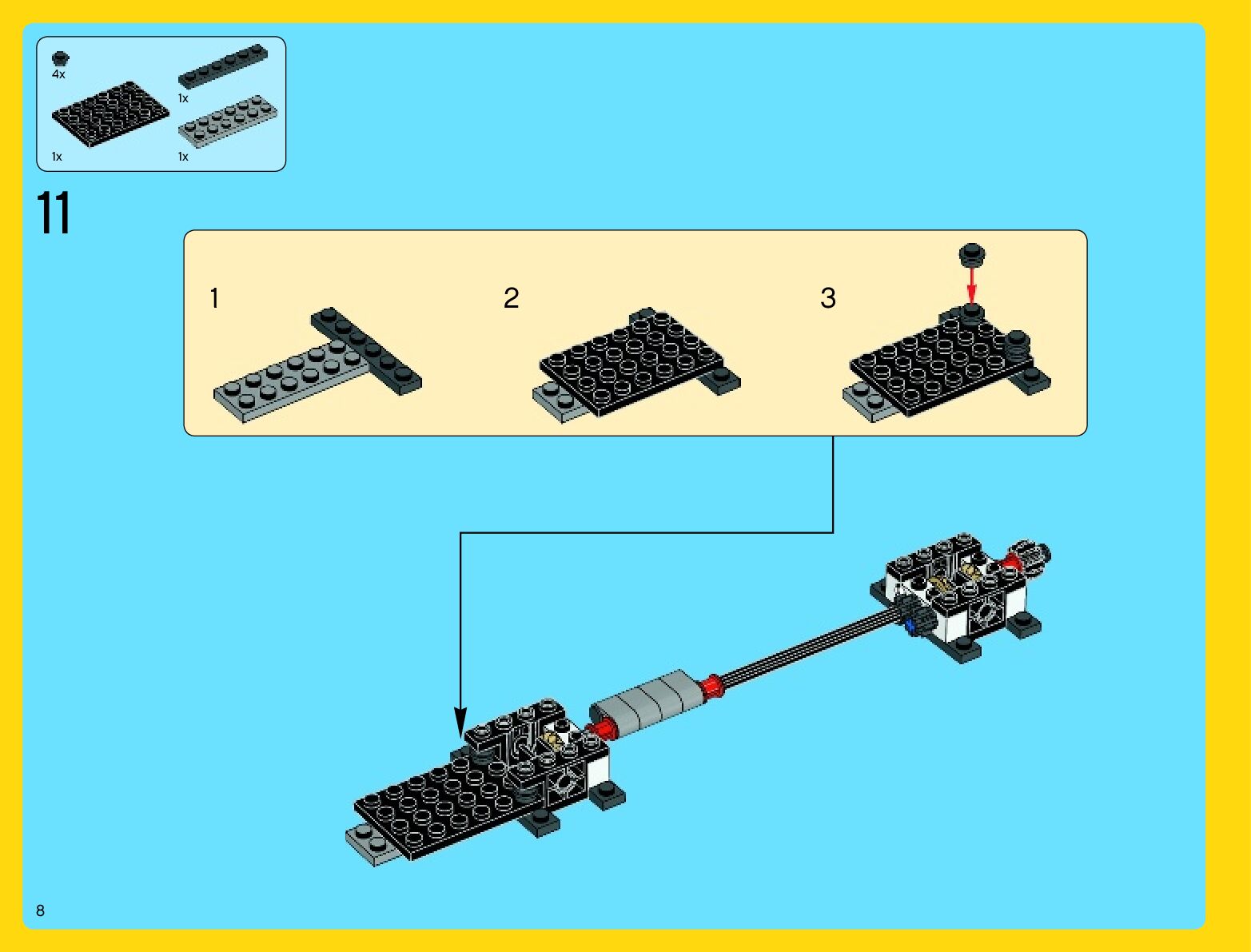 4x
1x
1x
1x

11

1

2

3

8