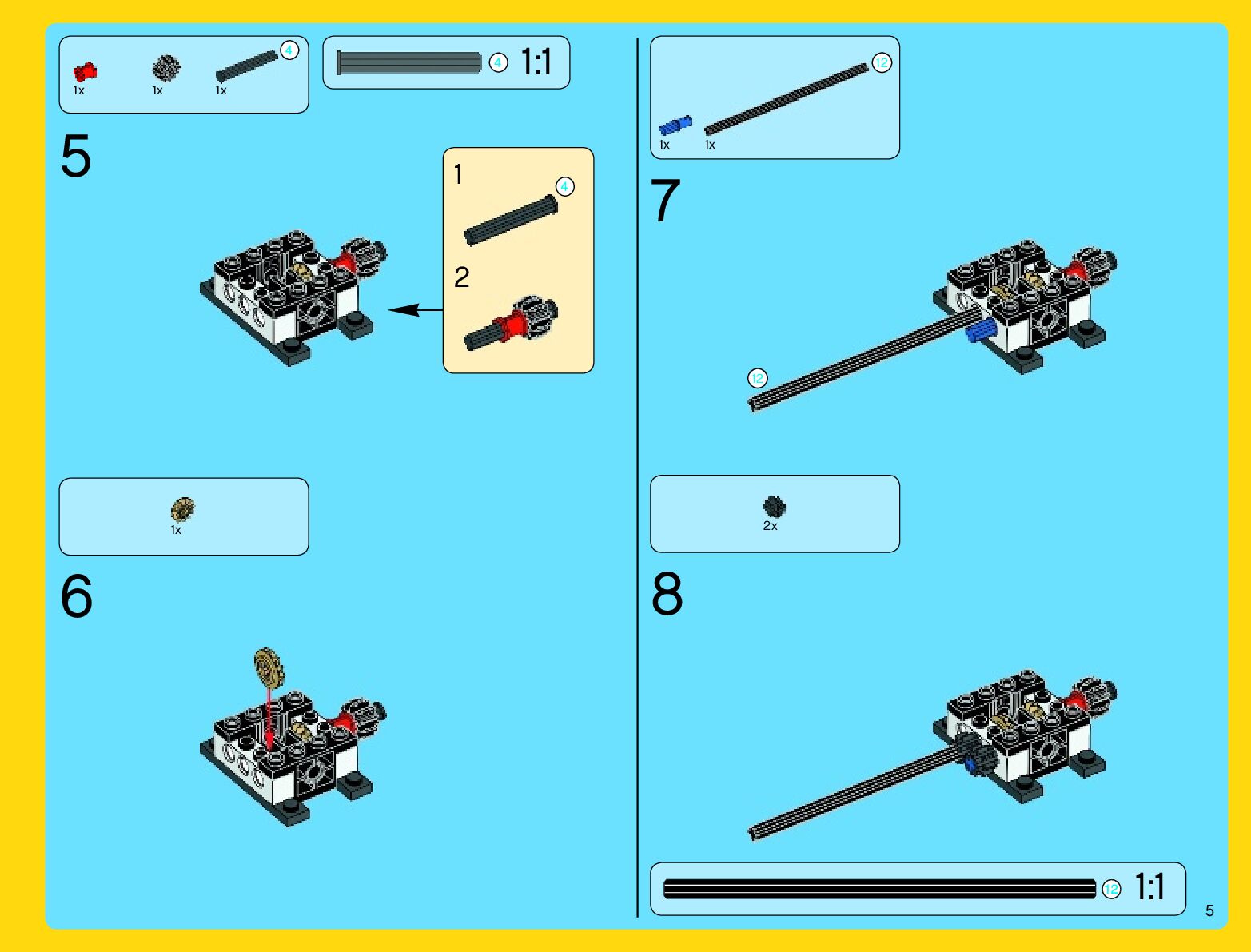 1x 1x 1x 4

4 1:1

5

1 4

2

1x

6

1x 1x 12

7

12

2x

8

12 1:1

5