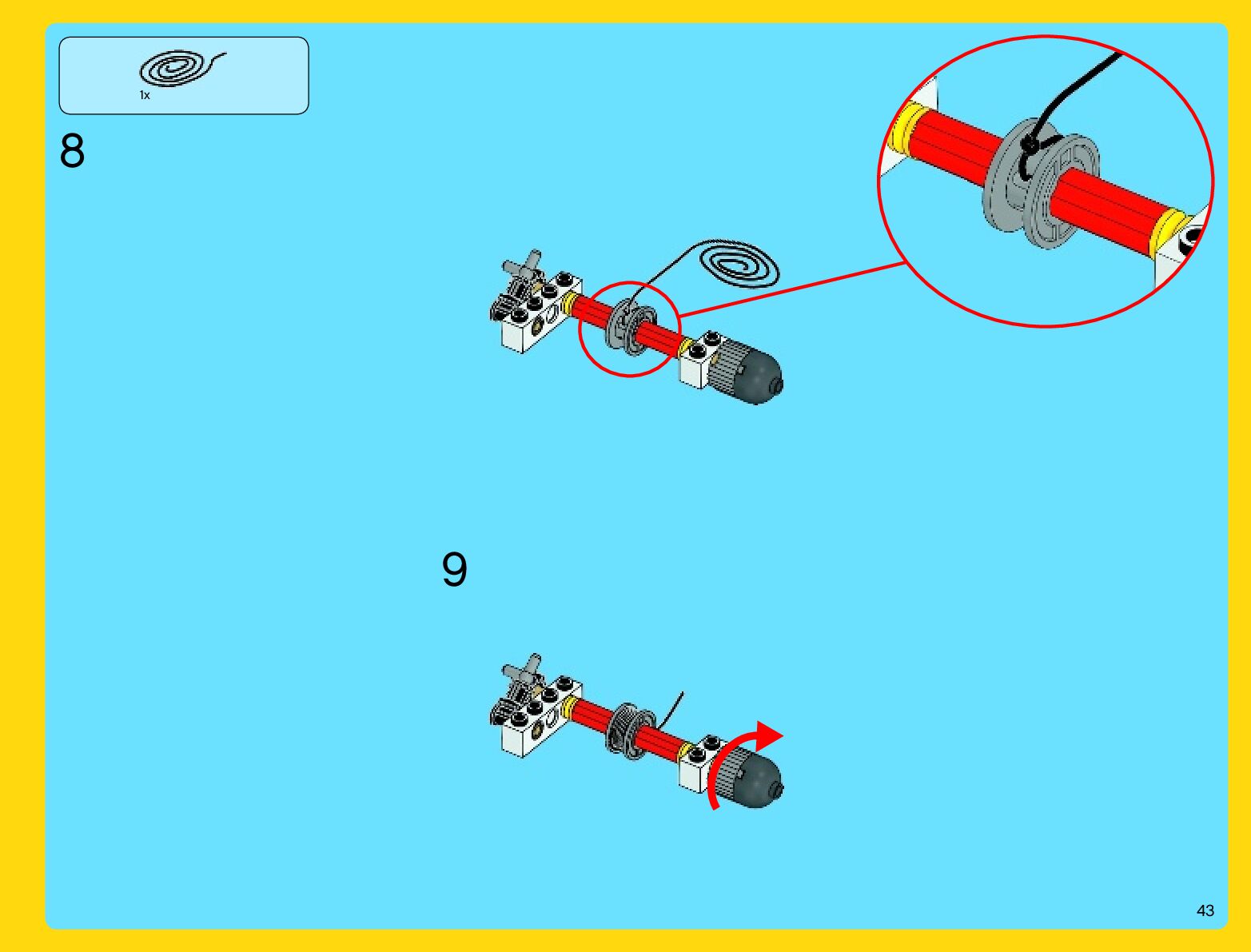 1x

8

9

43