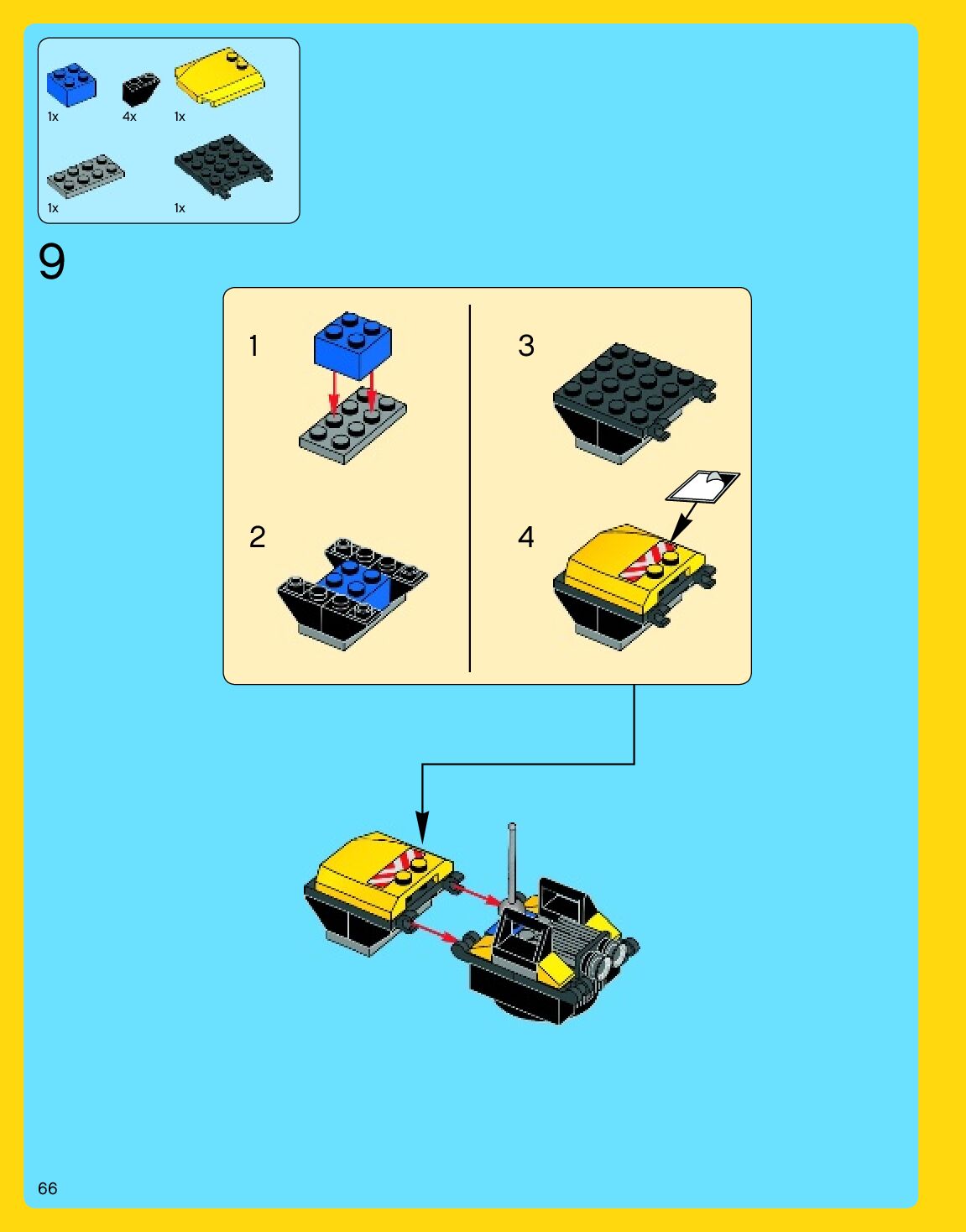 1x 4x 1x

1x 1x

9

1

2

3

4

66