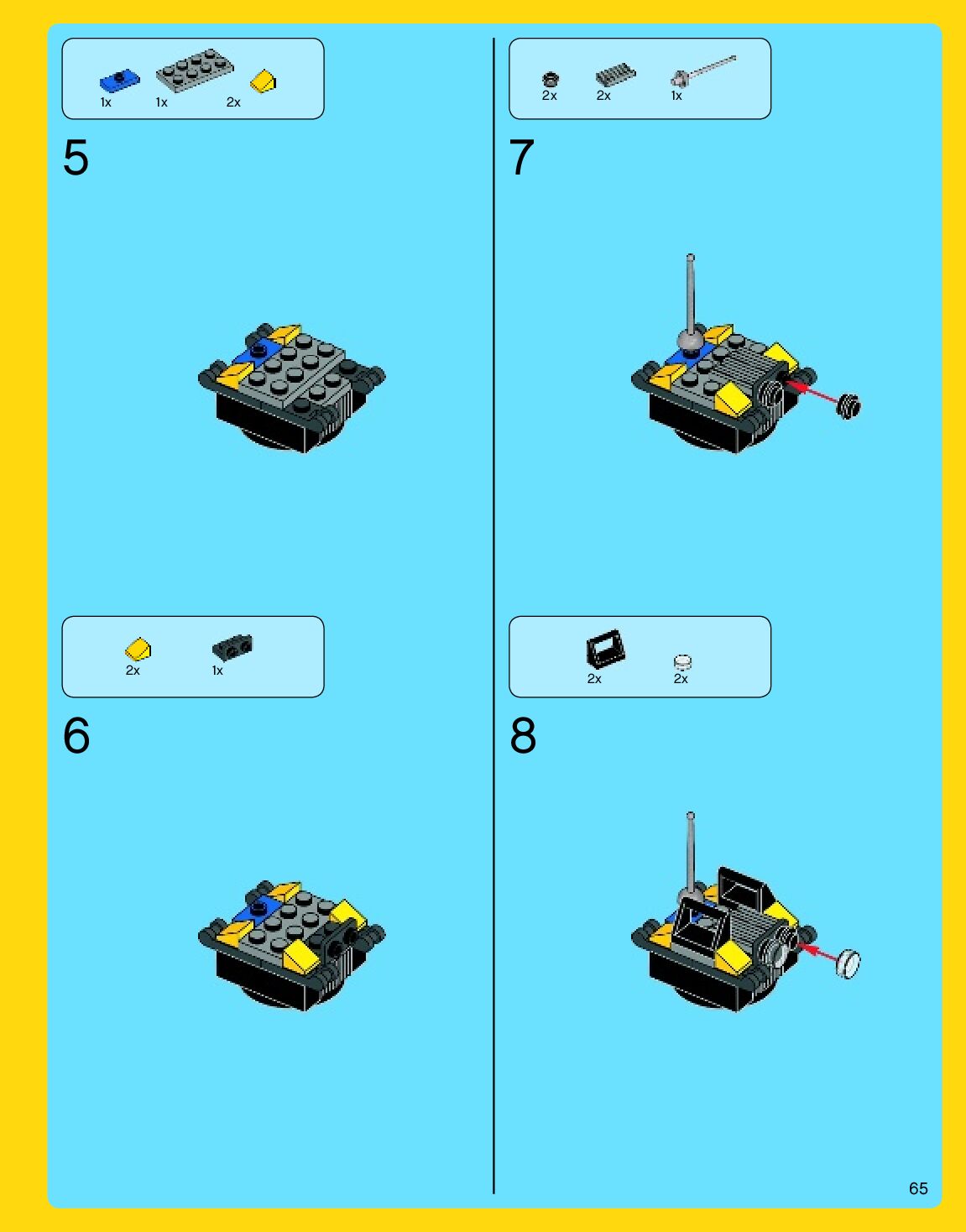 1x 1x 2x

5

2x 1x

6

2x 2x 1x

7

2x 2x

8

65