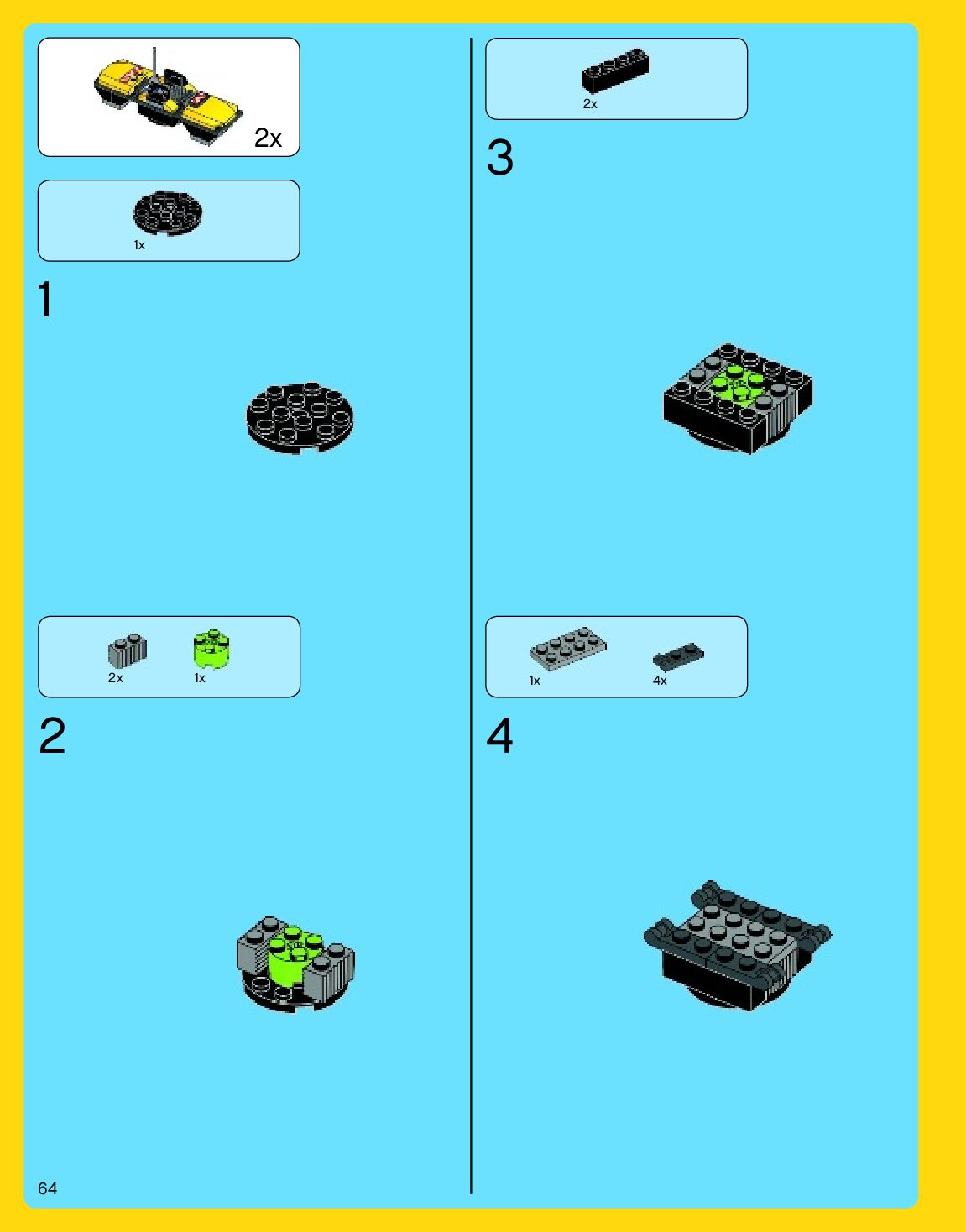 2x

1x

1

2x 1x

2

2x

3

1x 4x

4

64