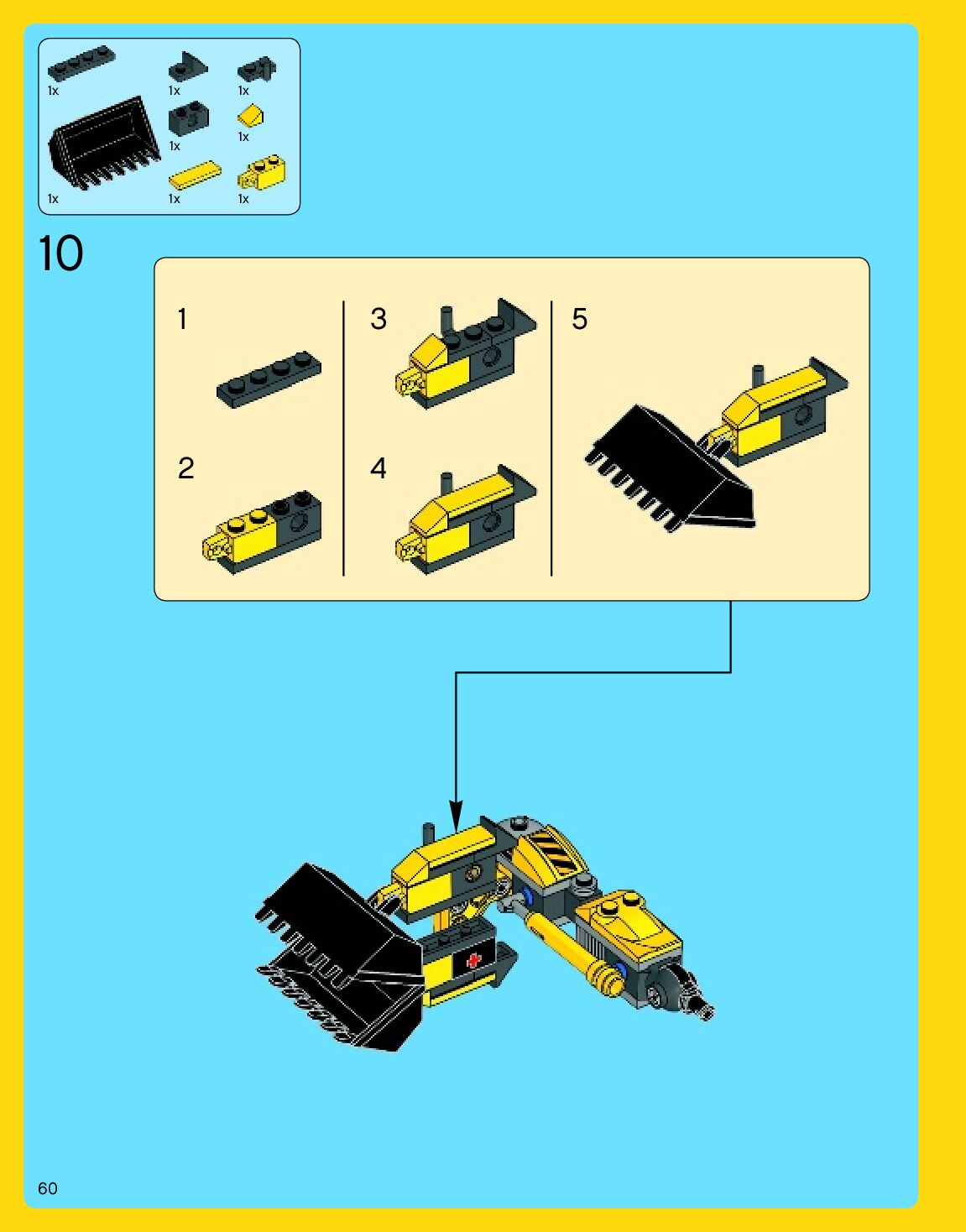 1x 1x 1x
1x 1x
1x 1x 1x

10

1

2

3

4

5

60