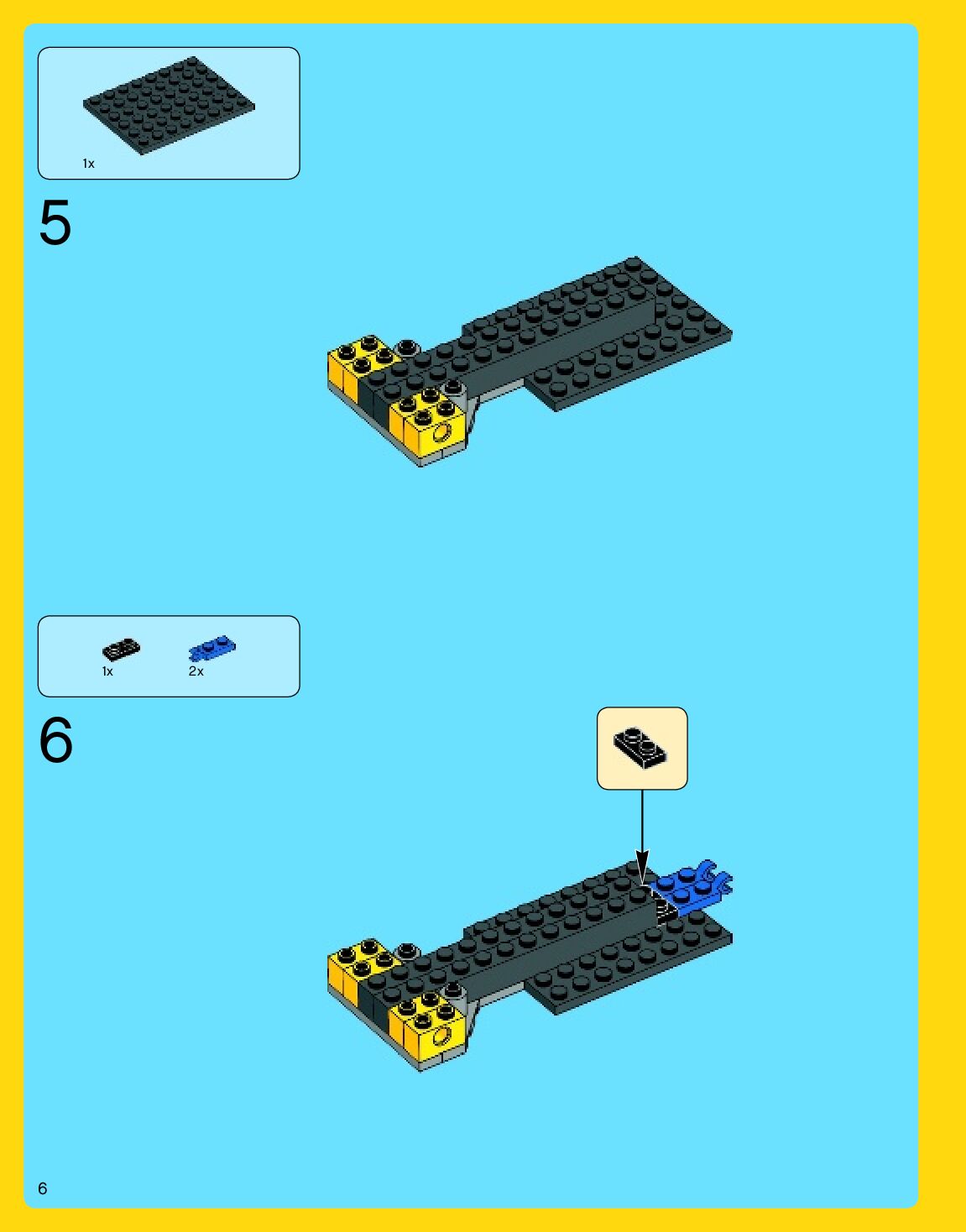 1x

5

1x 2x

6

6