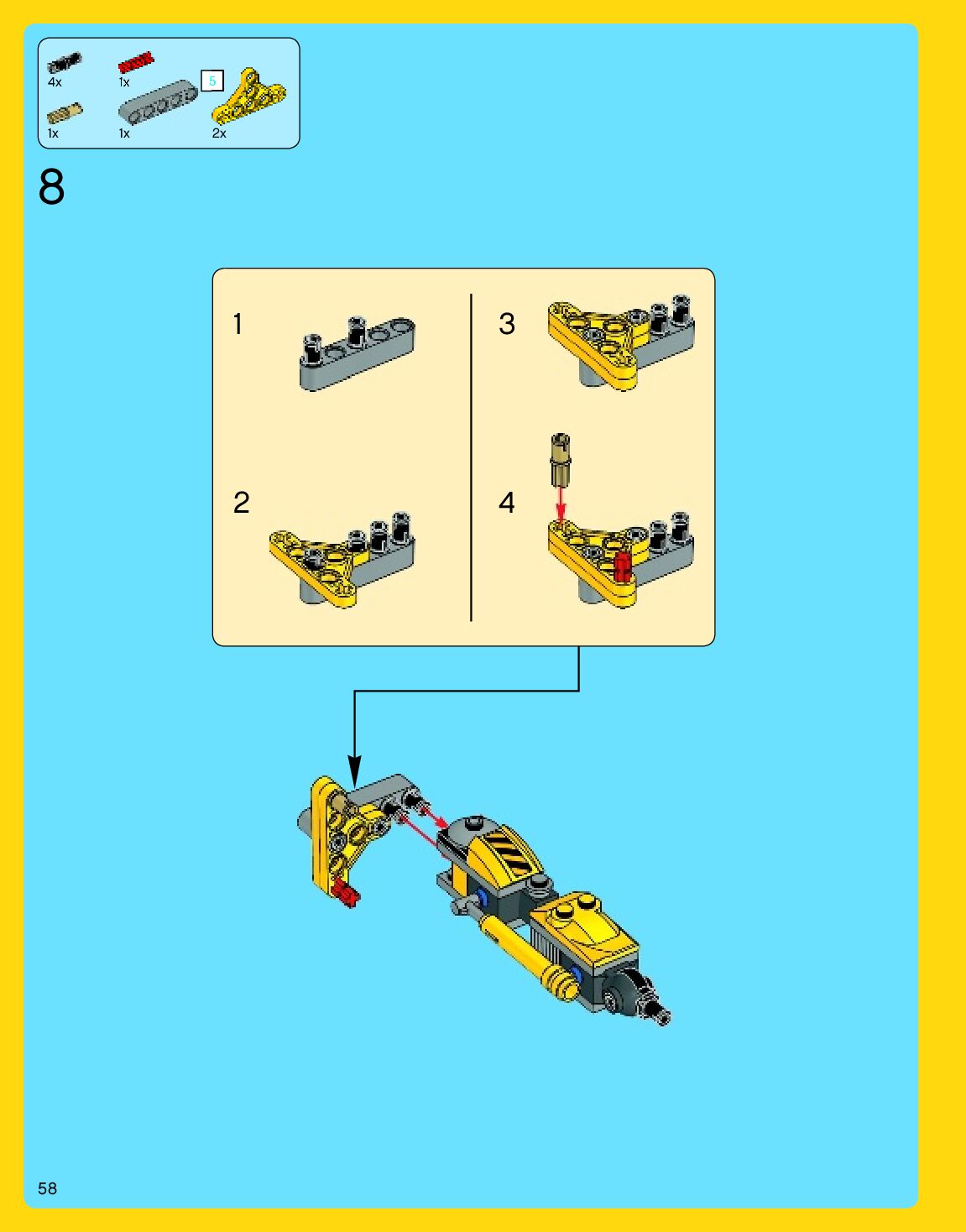 4x
1x
5
1x
1x
2x

8

1

2

3

4

58