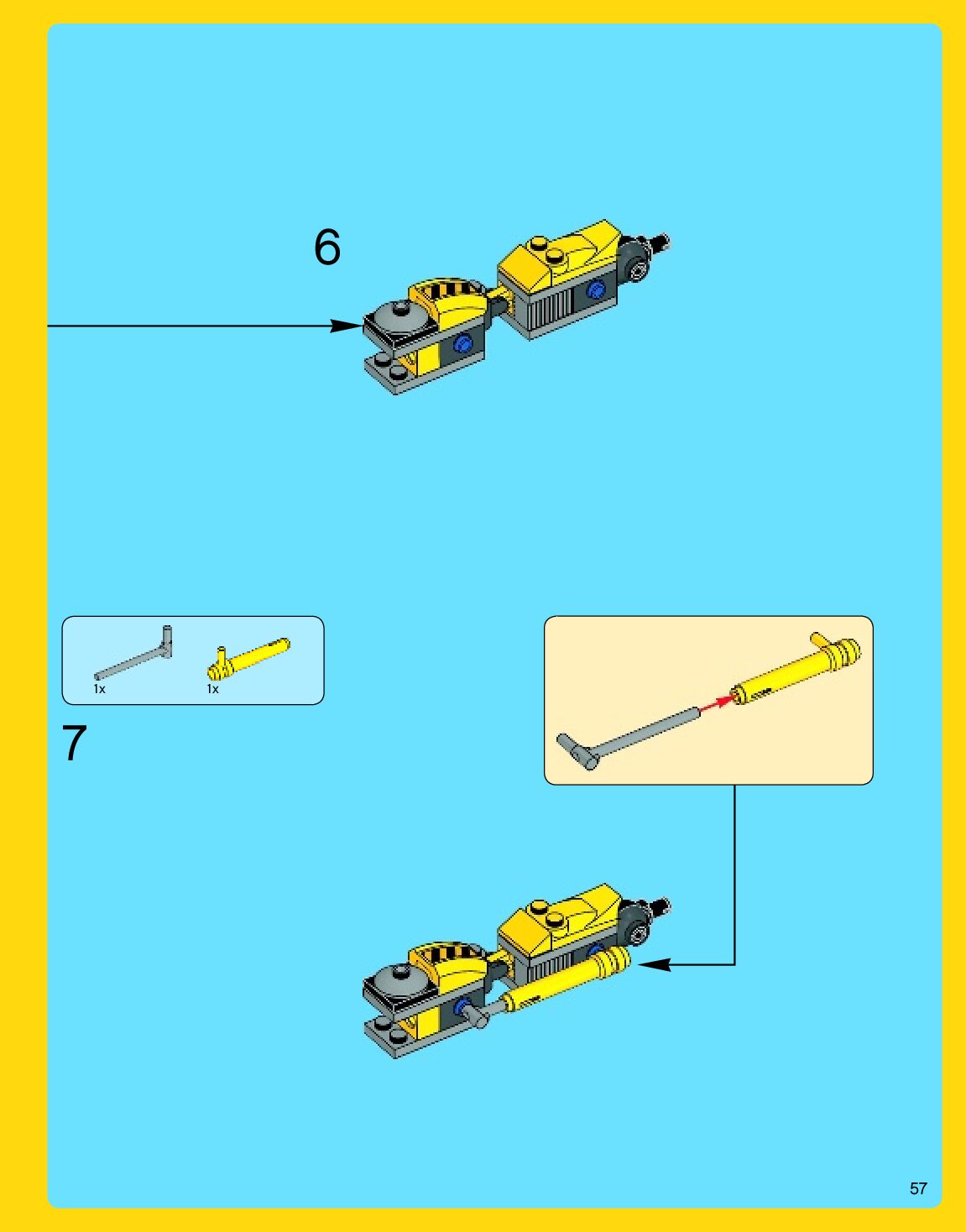 6

1x

1x

7

57