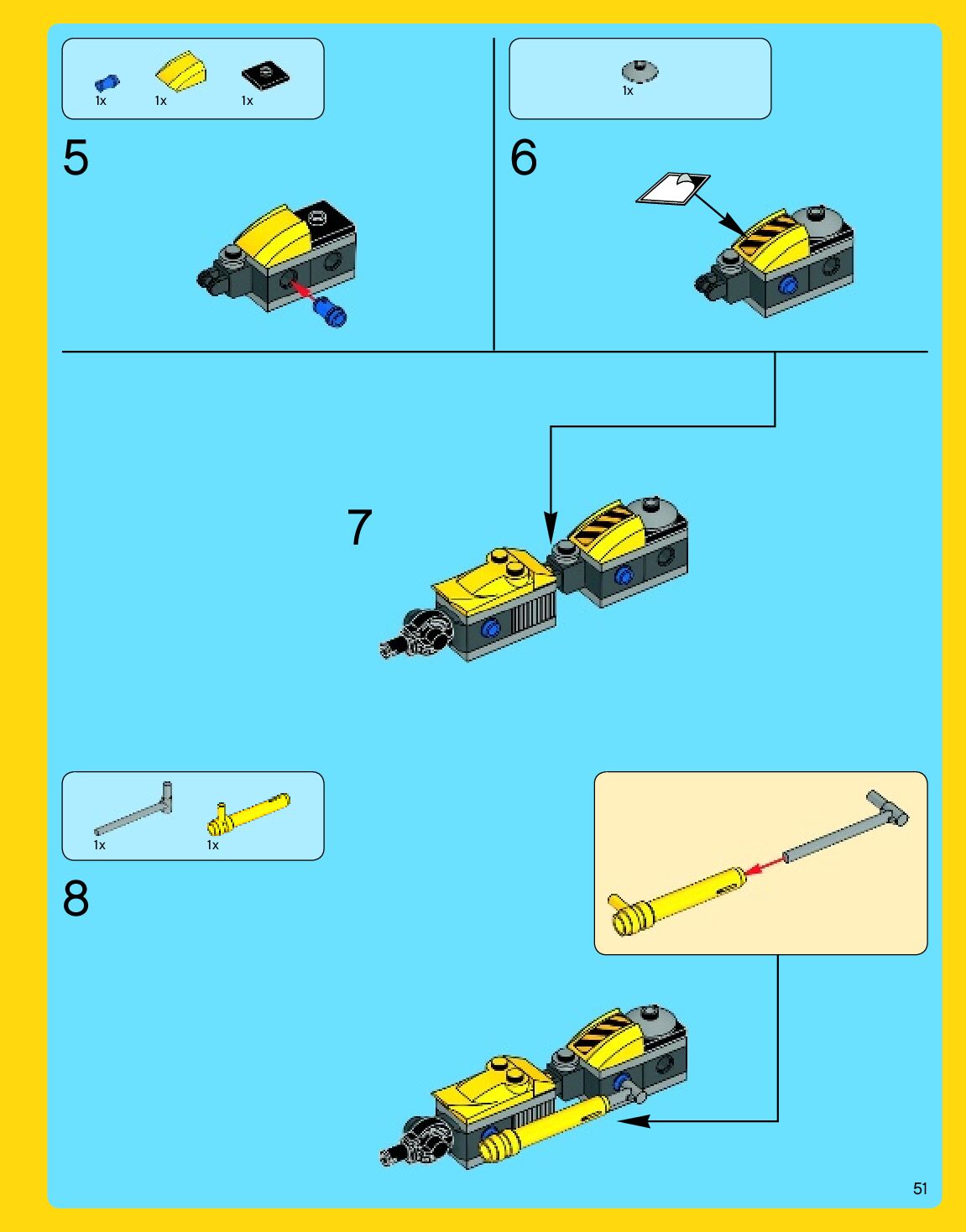 1x 1x 1x

5

1x

6

7

1x 1x

8

51